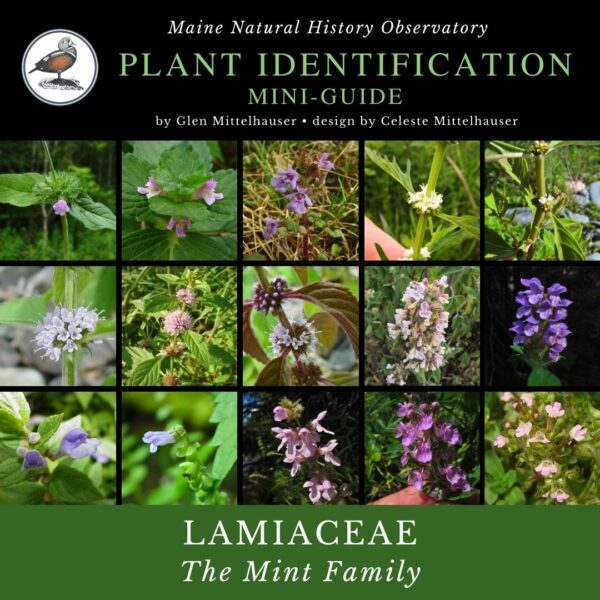 Maine Natural History Observatory

PLANT IDENTIFICATION
MINI-GUIDE

by Glen Mittelhauser • design by Celeste Mittelhauser

LAMIACEAE
The Mint Family