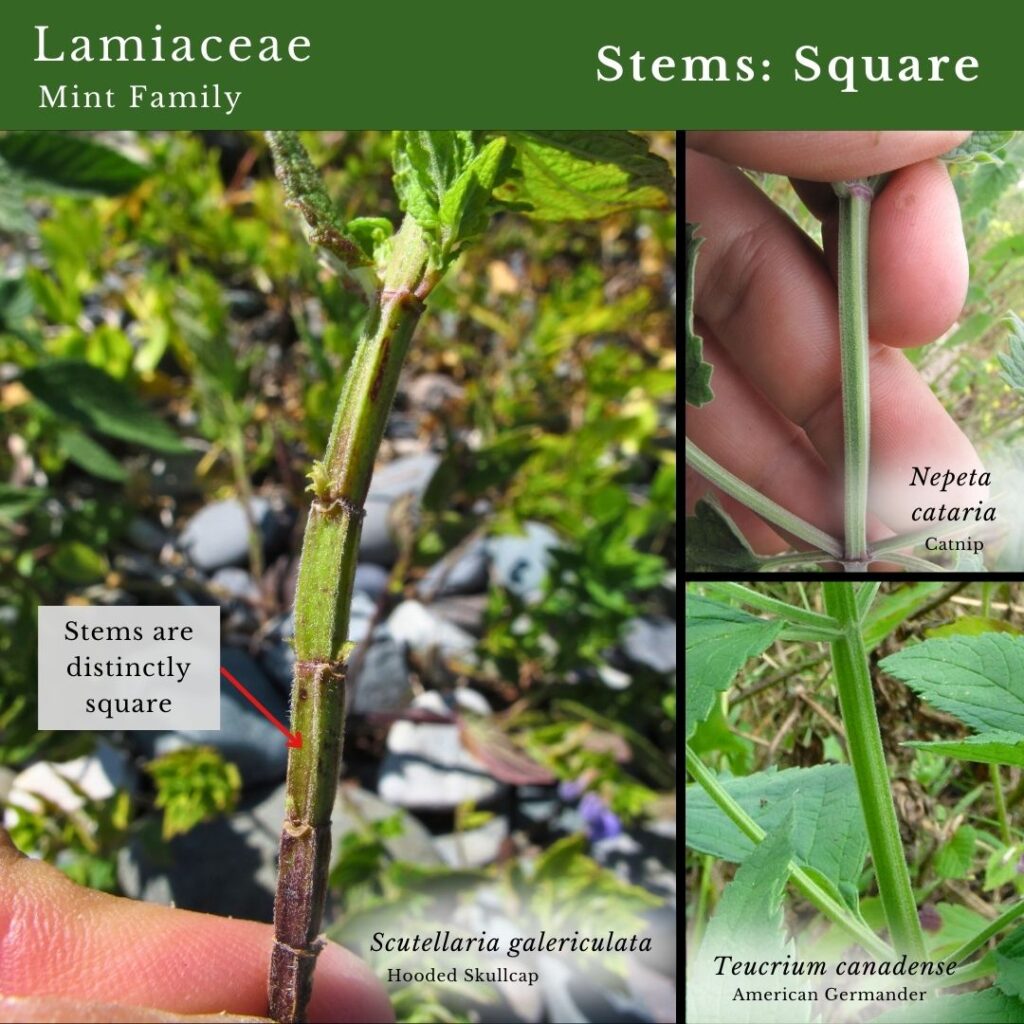 Lamiaceae
Mint Family

Stems: Square

Stems are distinctly square

Scutellaria galericulata
Hooded Skullcap

Nepeta cataria
Catnip

Teucrium canadense
American Germander