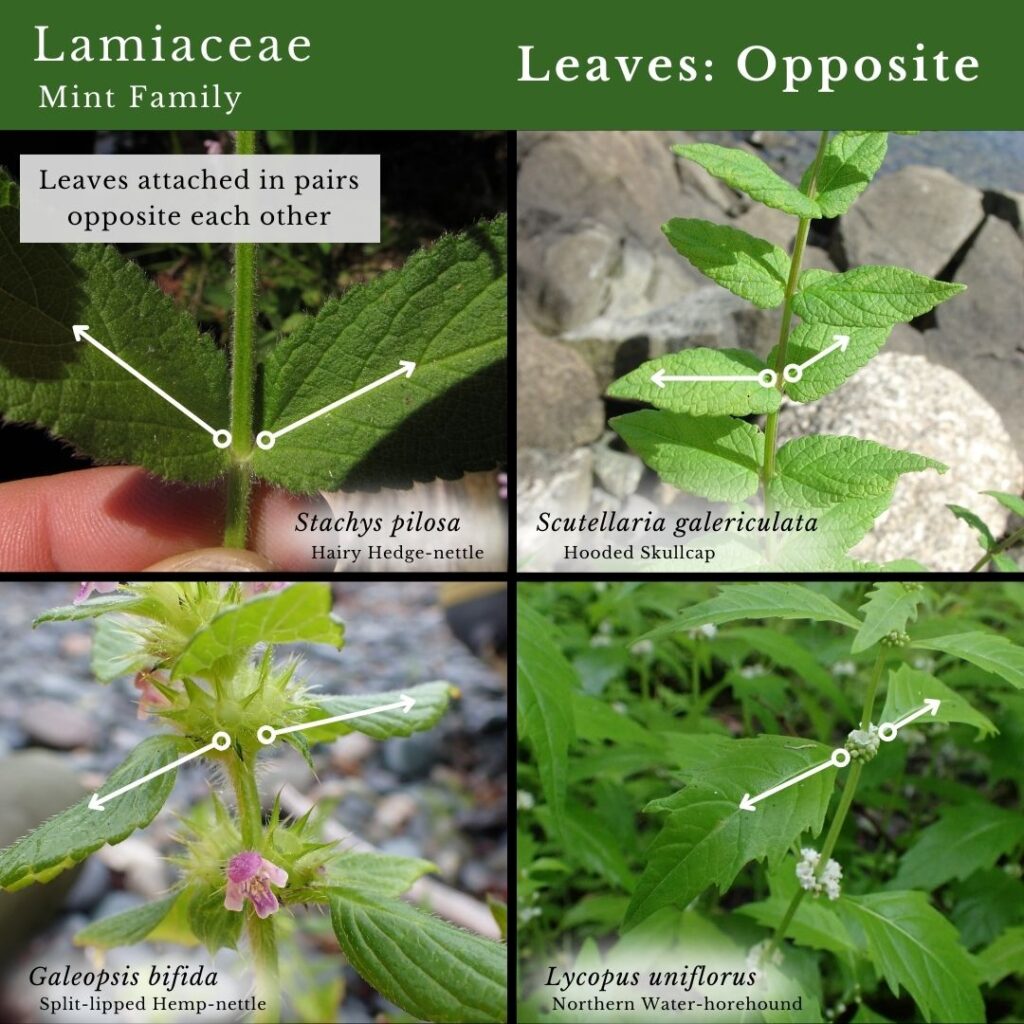 Lamiaceae
Mint Family

Leaves: Opposite

Leaves attached in pairs opposite each other

Stachys pilosa
Hairy Hedge-nettle

Scutellaria galericulata
Hooded Skullcap

Galeopsis bifida
Split-lipped Hemp-nettle

Lycopus uniflorus
Northern Water-horehound