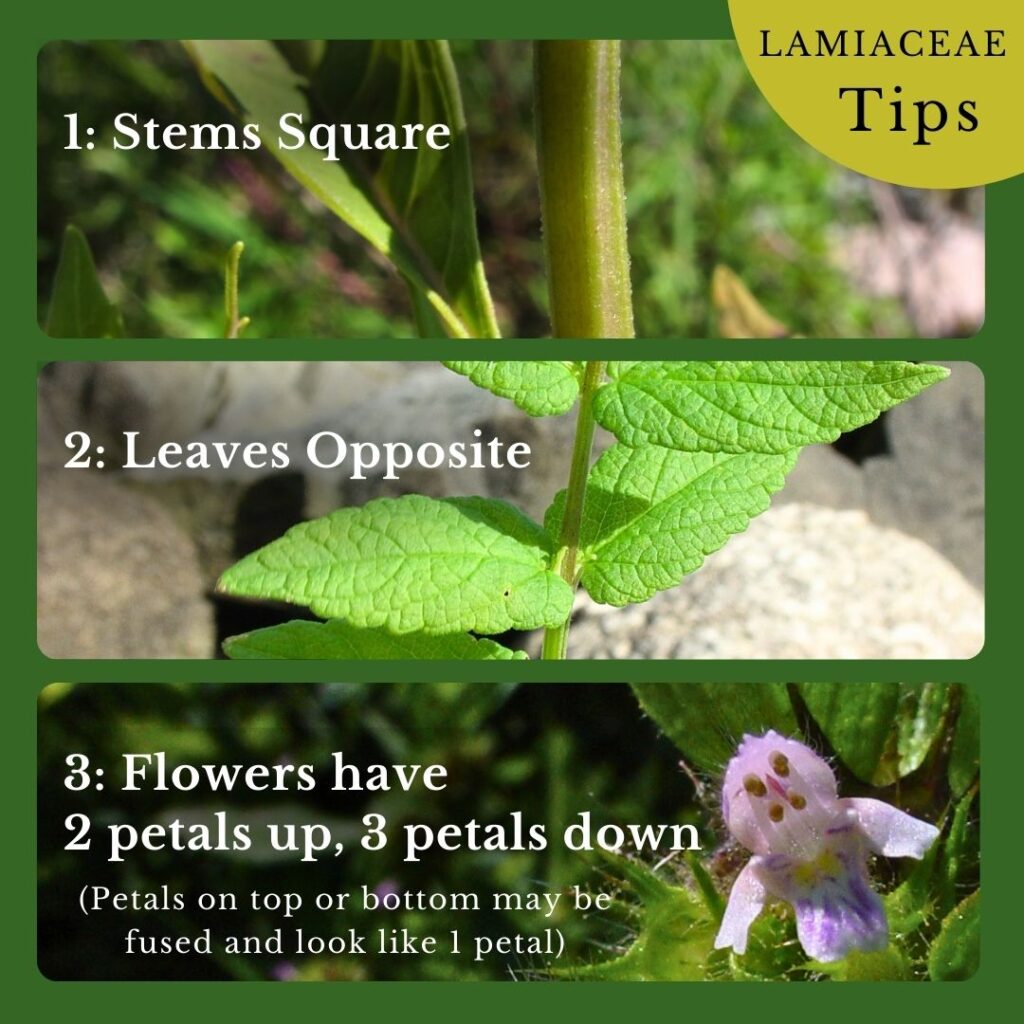 LAMIACEAE
Tips

1: Stems Square

2: Leaves Opposite

3: Flowers have
2 petals up, 3 petals down

(Petals on top or bottom may be fused and look like 1 petal)