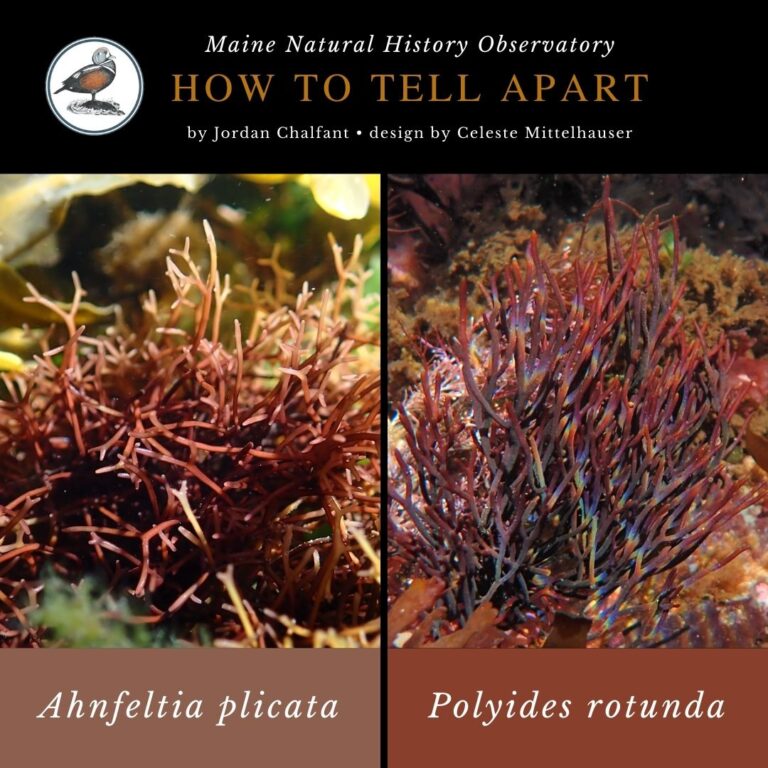 Maine Natural History Observatory

HOW TO TELL APART

by Jordan Chalfant • design by Celeste Mittelhauser

Ahnfeltia plicata

Polyides rotunda