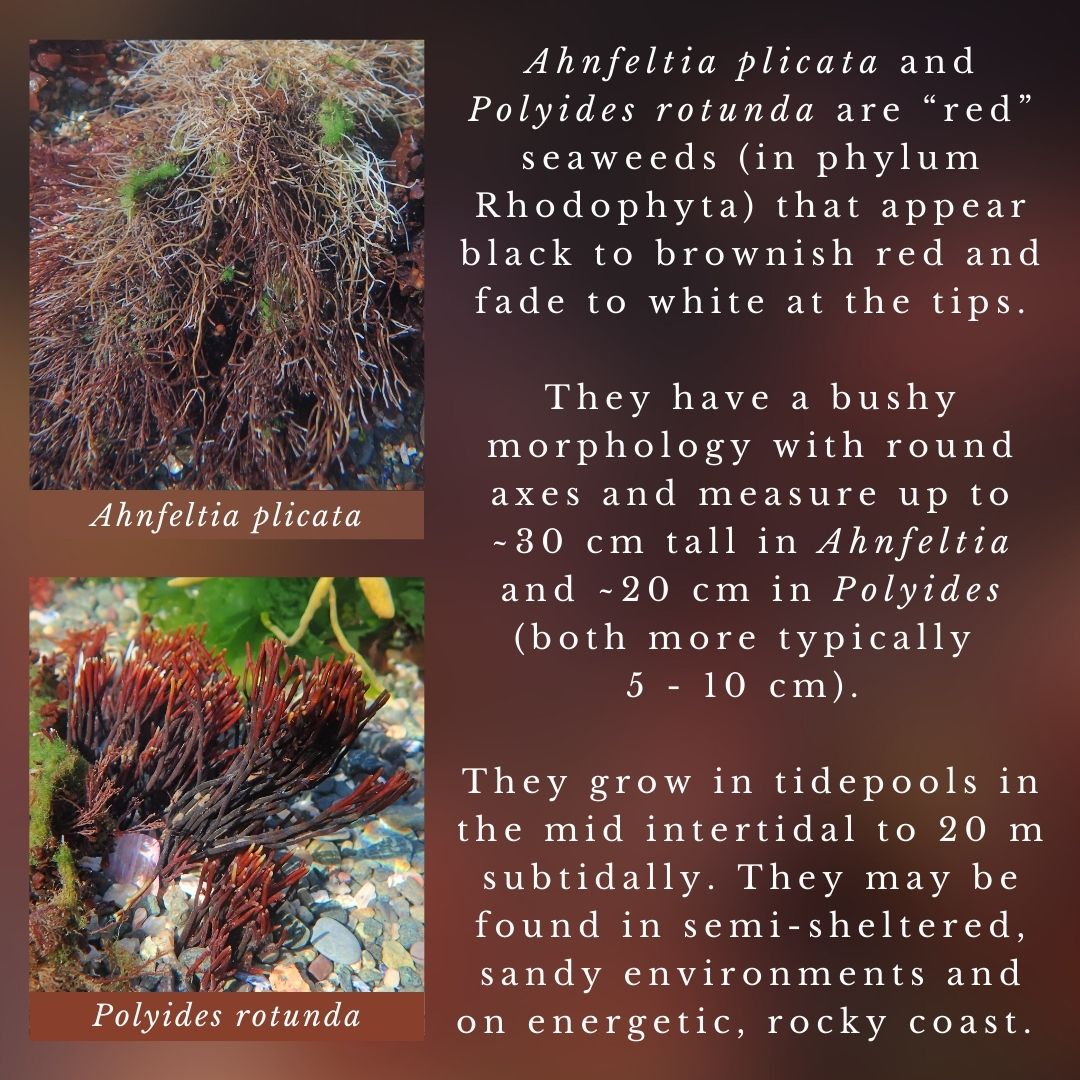 Ahnfeltia plicata

Polyides rotunda

Ahnfeltia plicata and Polyides rotunda are “red” seaweeds (in phylum Rhodophyta) that appear black to brownish red and fade to white at the tips.

They have a bushy morphology with round axes and measure up to ~30 cm tall in Ahnfeltia and ~20 cm in Polyides (both more typically 5 - 10 cm).

They grow in tidepools in the mid intertidal to 20 m subtidally. They may be found in semi-sheltered, sandy environments and on energetic, rocky coast.