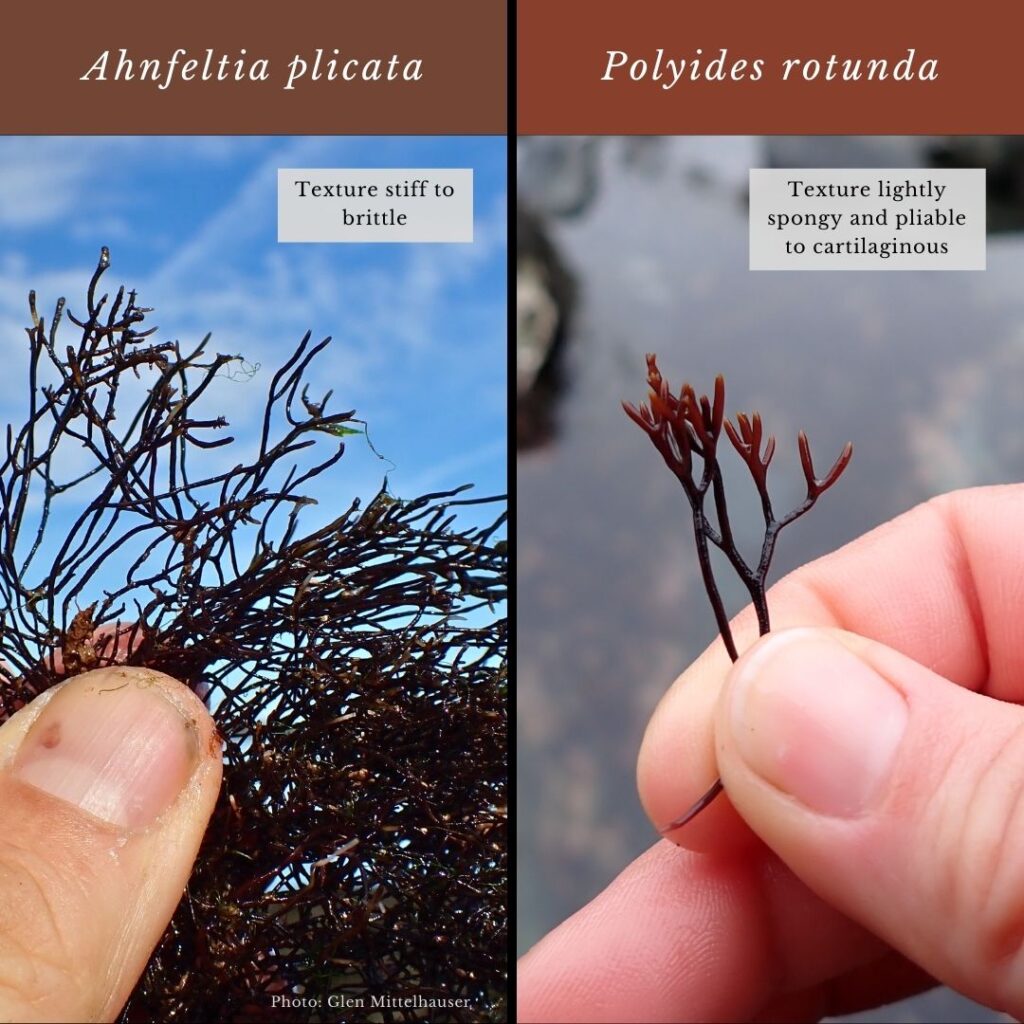 Ahnfeltia plicata

Texture stiff to brittle

Photo: Glen Mittelhauser

Polyides rotunda

Texture lightly spongy and pliable to cartilaginous