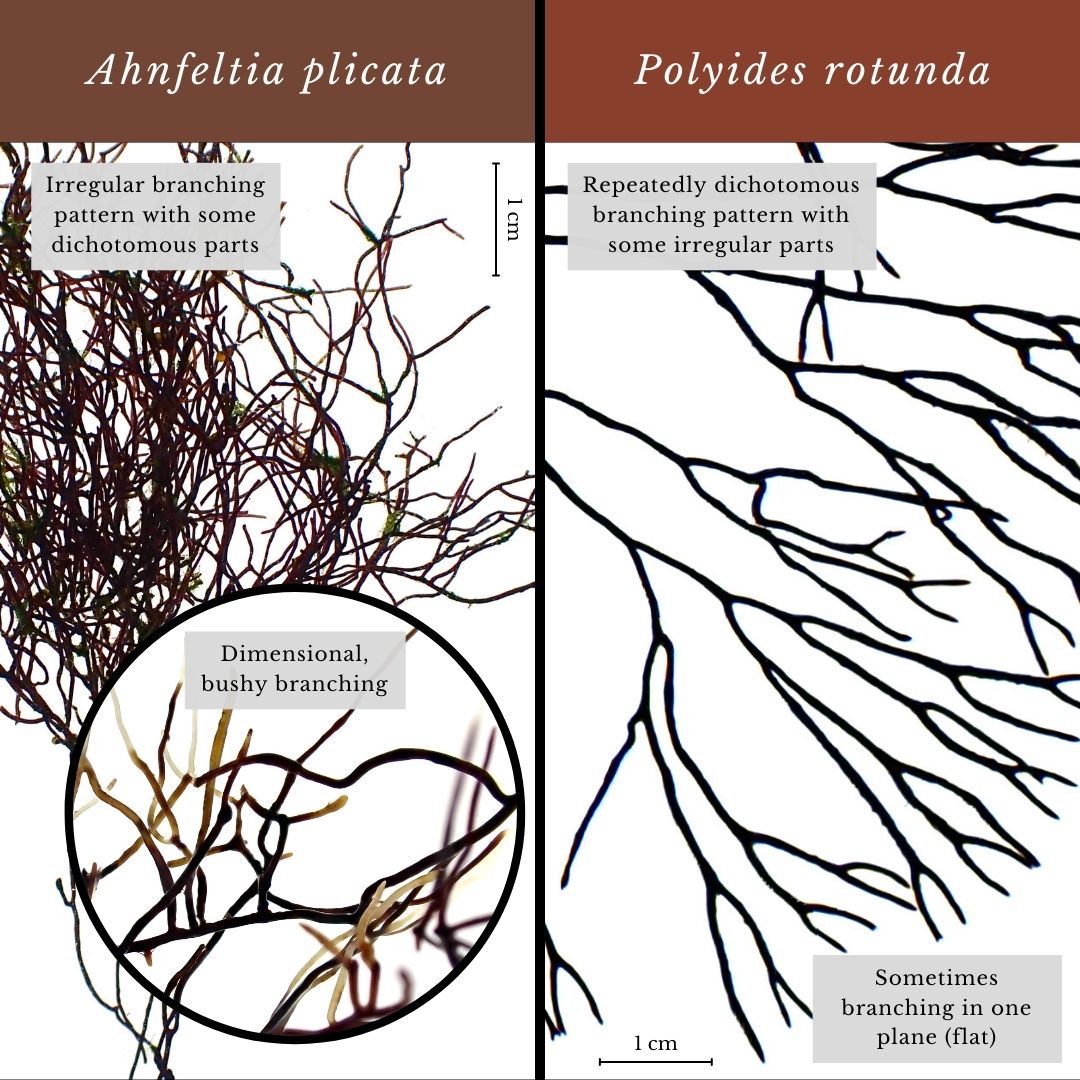 Ahnfeltia plicata

Irregular branching pattern with some dichotomous parts

1 cm

Dimensional, bushy branching

Polyides rotunda

Repeatedly dichotomous branching pattern with some irregular parts

Sometimes branching in one plane (flat)

1 cm