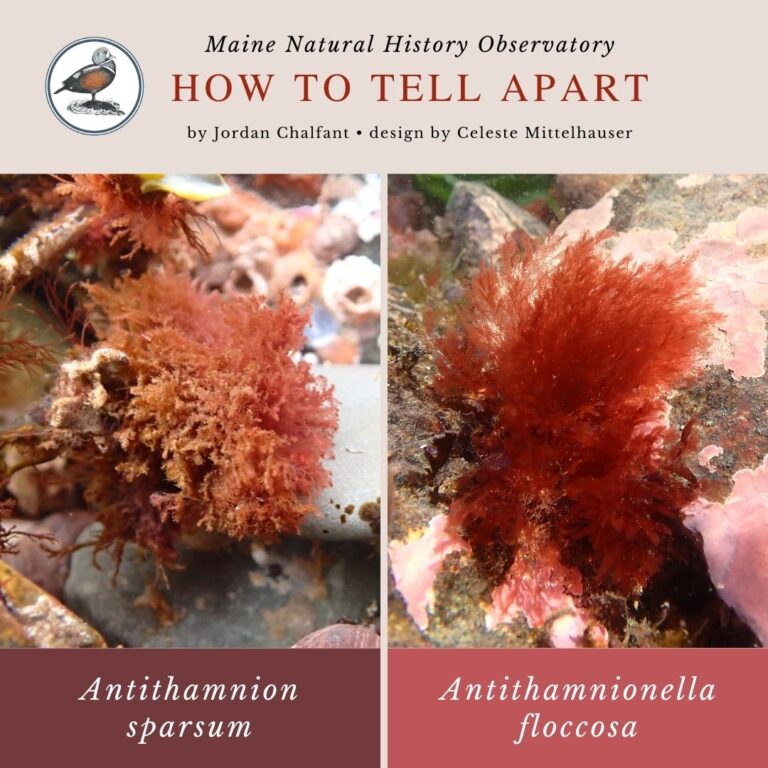 Maine Natural History Observatory
HOW TO TELL APART
by Jordan Chalfant • design by Celeste Mittelhauser

Antithamnion sparsum

Antithamnionella floccosa