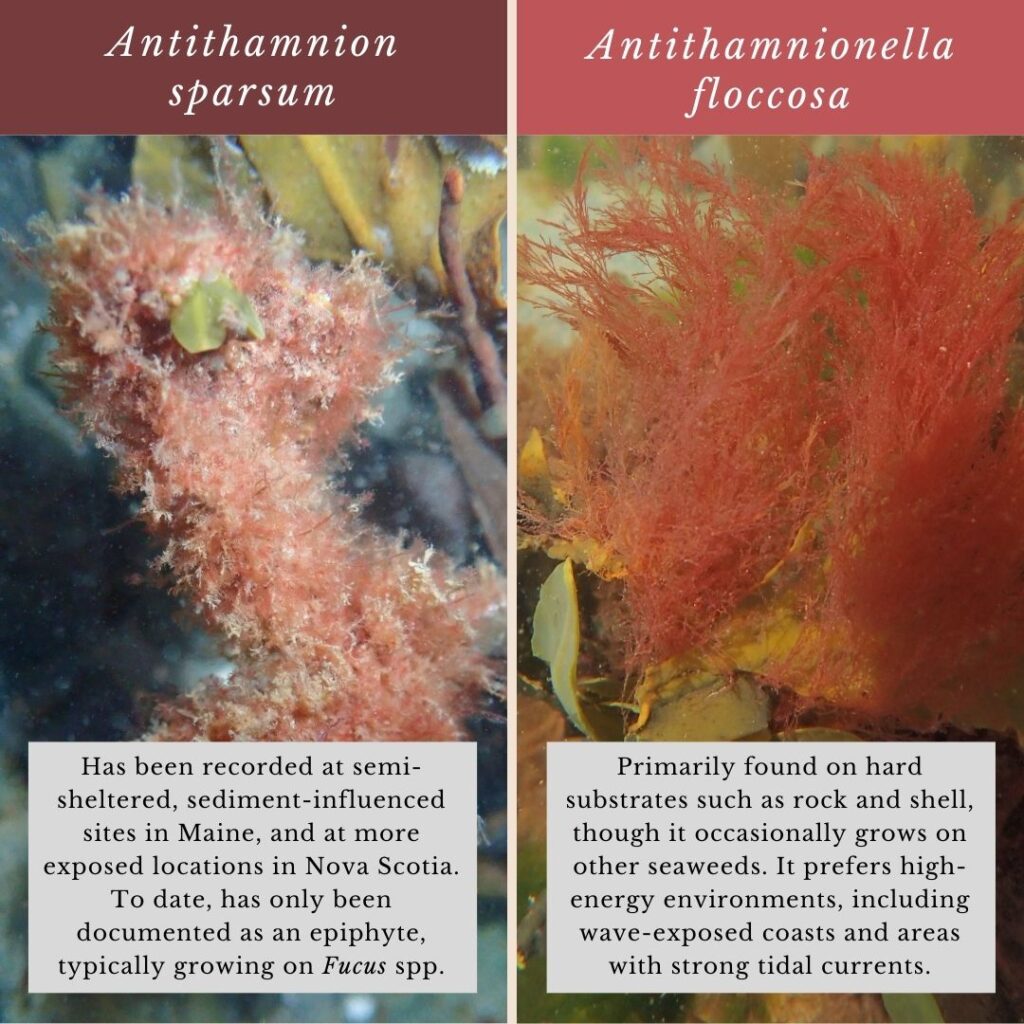 Antithamnion sparsum

Has been recorded at semi-sheltered, sediment-influenced sites in Maine, and at more exposed locations in Nova Scotia. To date, has only been documented as an epiphyte, typically growing on Fucus spp.

Antithamnionella floccosa

Primarily found on hard substrates such as rock and shell, though it occasionally grows on other seaweeds. It prefers high-energy environments, including wave-exposed coasts and areas with strong tidal currents.