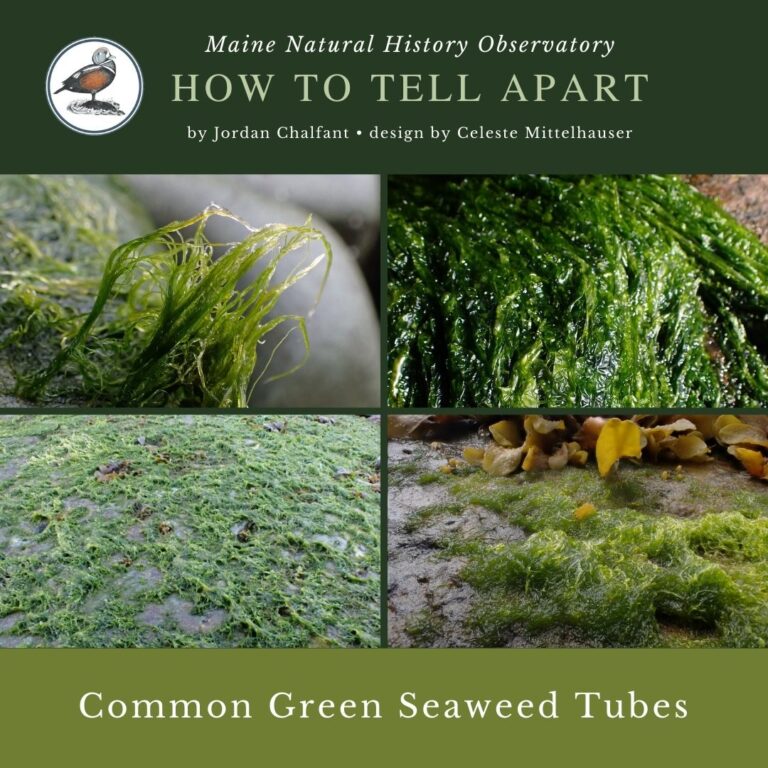 Maine Natural History Observatory
HOW TO TELL APART
by Jordan Chalfant • design by Celeste Mittelhauser

Common Green Seaweed Tubes