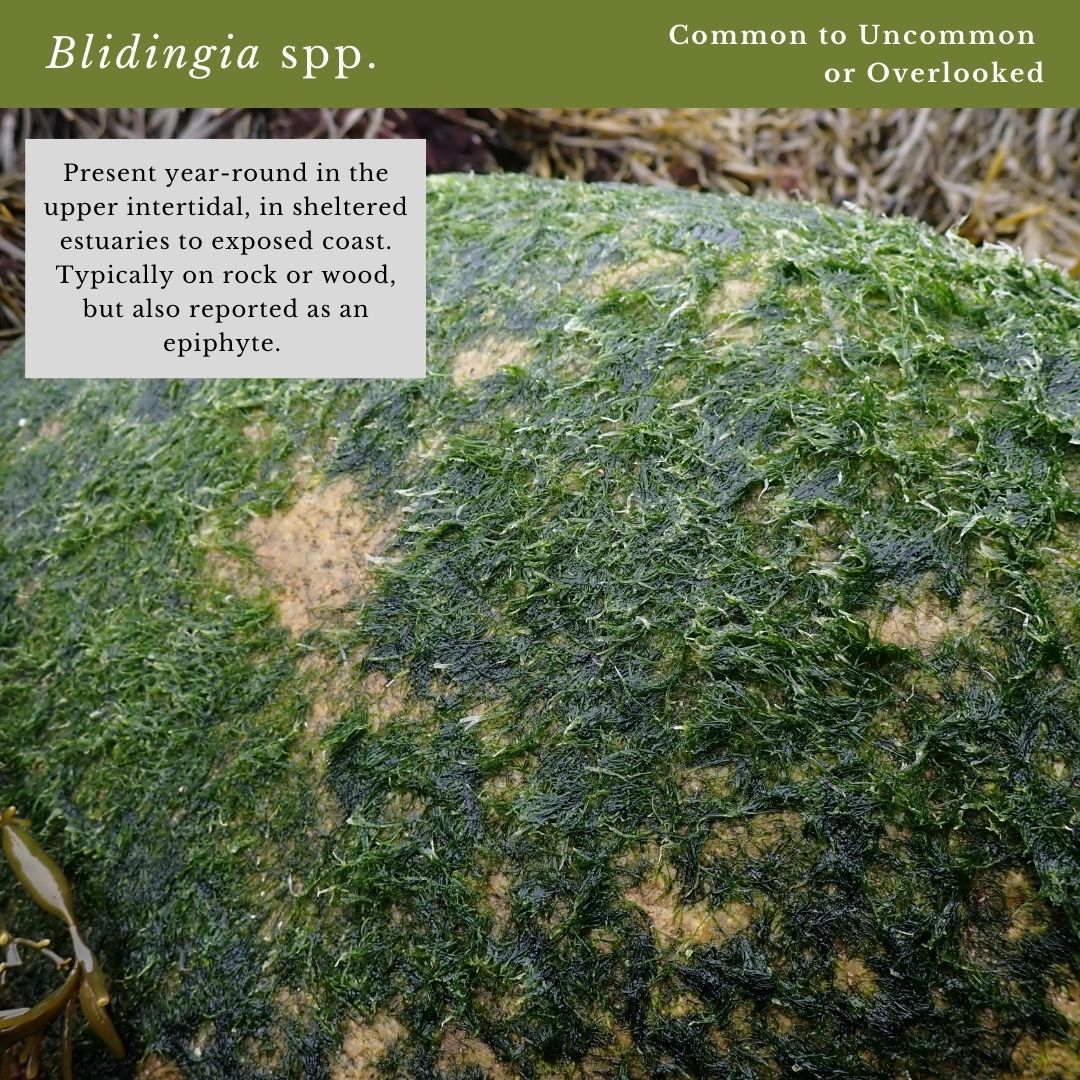 Blidingia spp.

Common to Uncommon or Overlooked

Present year-round in the upper intertidal, in sheltered estuaries to exposed coast. Typically on rock or wood, but also reported as an epiphyte.