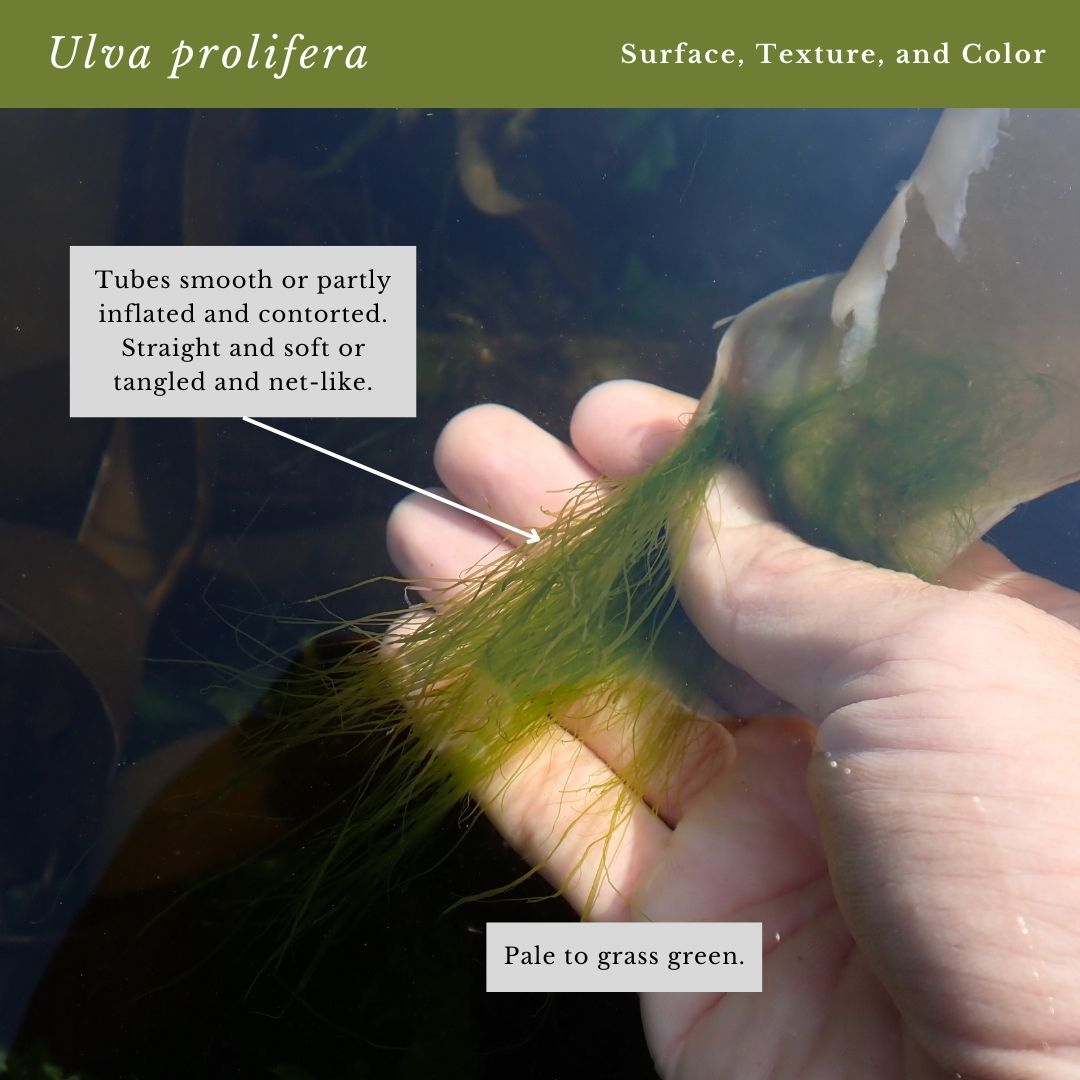 Ulva prolifera

Surface, Texture, and Color

Tubes smooth or partly inflated and contorted. Straight and soft or tangled and net-like.

Pale to grass green.