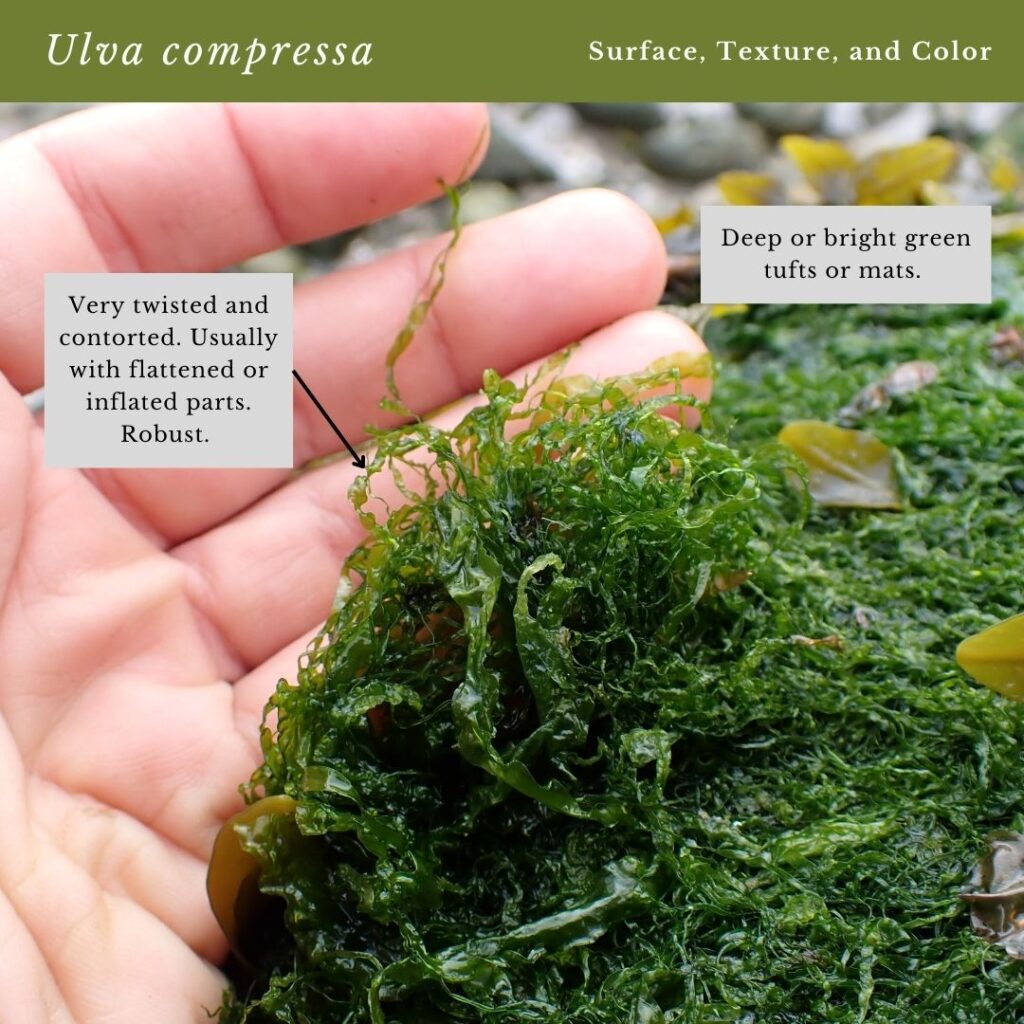 Ulva compressa

Surface, Texture, and Color

Very twisted and contorted. Usually with flattened or inflated parts. Robust.

Deep or bright green tufts or mats.