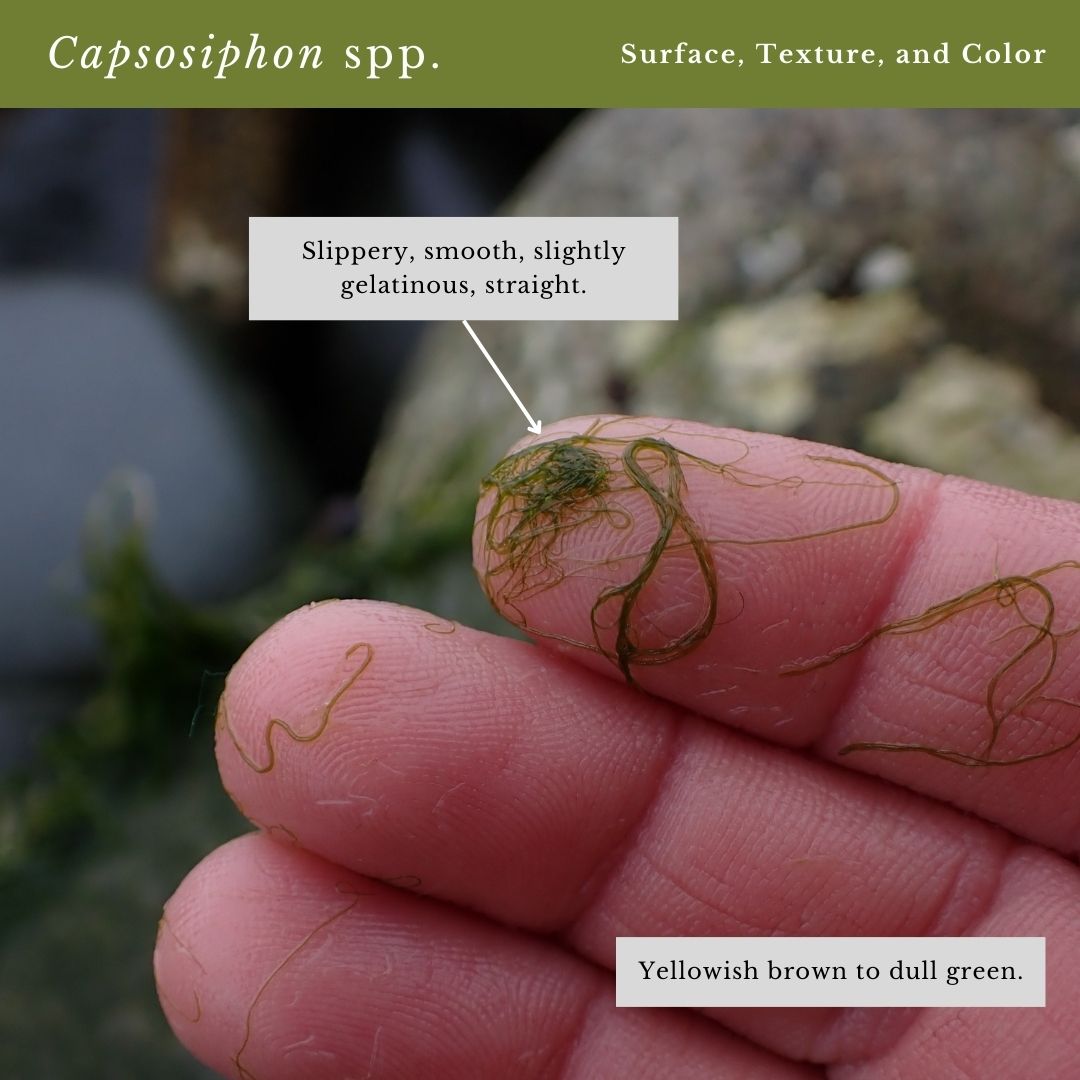 Capsosiphon spp.

Surface, Texture, and Color

Slippery, smooth, slightly gelatinous, straight.

Yellowish brown to dull green.