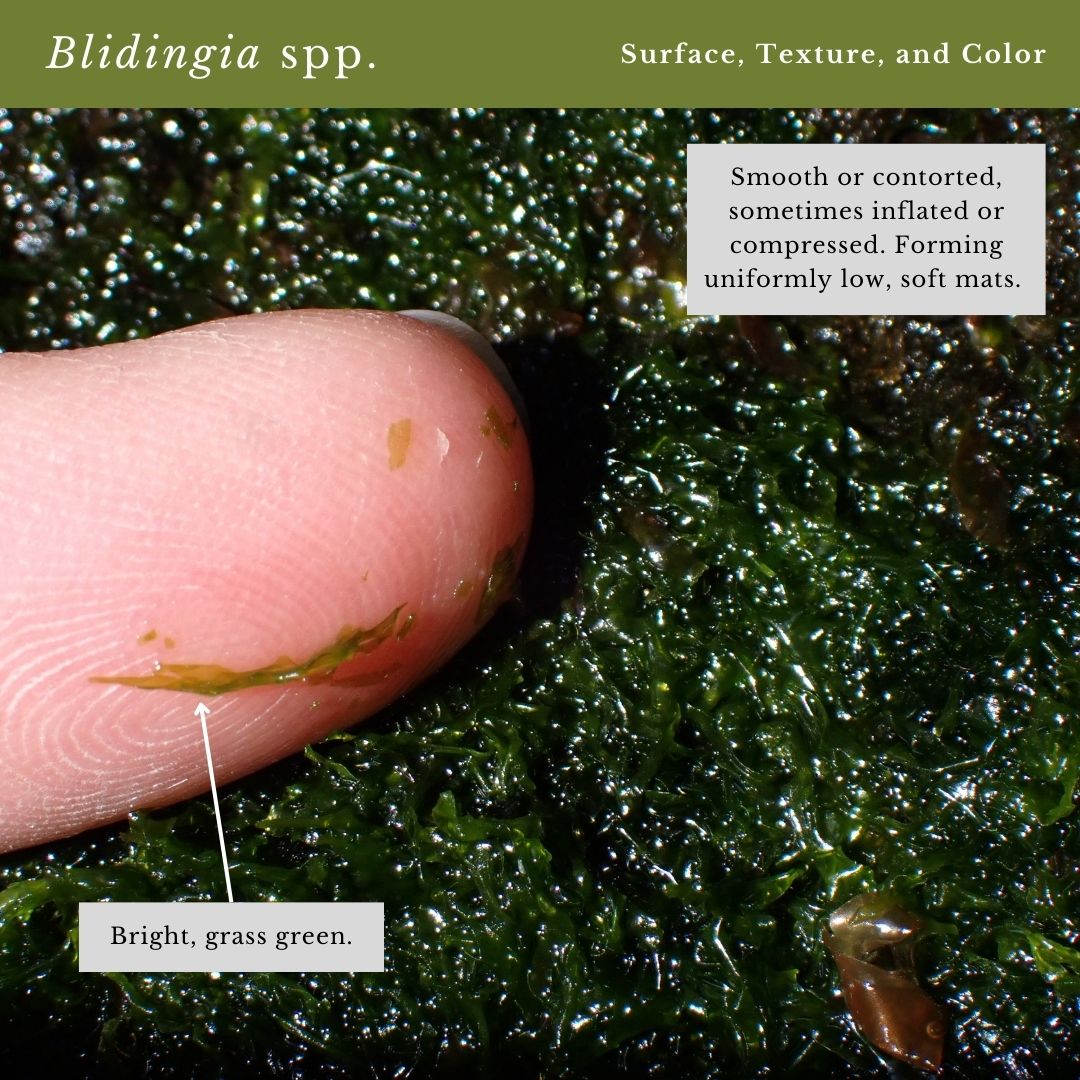 Blidingia spp.

Surface, Texture, and Color

Smooth or contorted, sometimes inflated or compressed. Forming uniformly low, soft mats.

Bright, grass green.