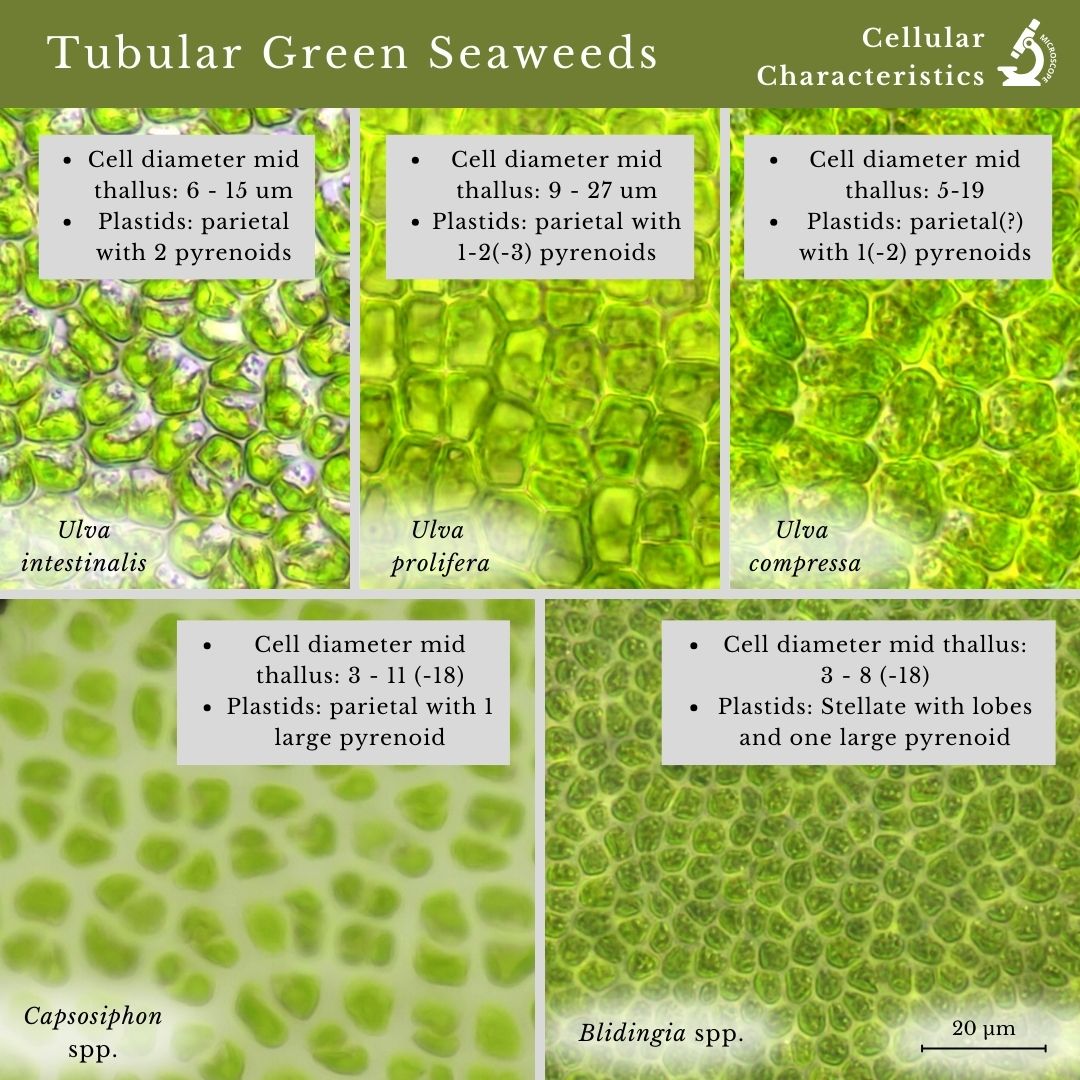 Tubular Green Seaweeds

Cellular Characteristics

MICROSCOPE

- Cell diameter mid thallus: 6 - 15 um
- Plastids: parietal with 2 pyrenoids

Ulva intestinalis

- Cell diameter mid thallus: 9 - 27 um
- Plastids: parietal with 1-2(-3) pyrenoids

Ulva prolifera

- Cell diameter mid thallus: 5-19
- Plastids: parietal(?) with 1(-2) pyrenoids

Ulva compressa

- Cell diameter mid thallus: 3 - 11 (-18)
- Plastids: parietal with 1 large pyrenoid

Capsosiphon spp.

- Cell diameter mid thallus: 3 - 8 (-18)
- Plastids: Stellate with lobes and one large pyrenoid

Blidingia spp.

20 µm