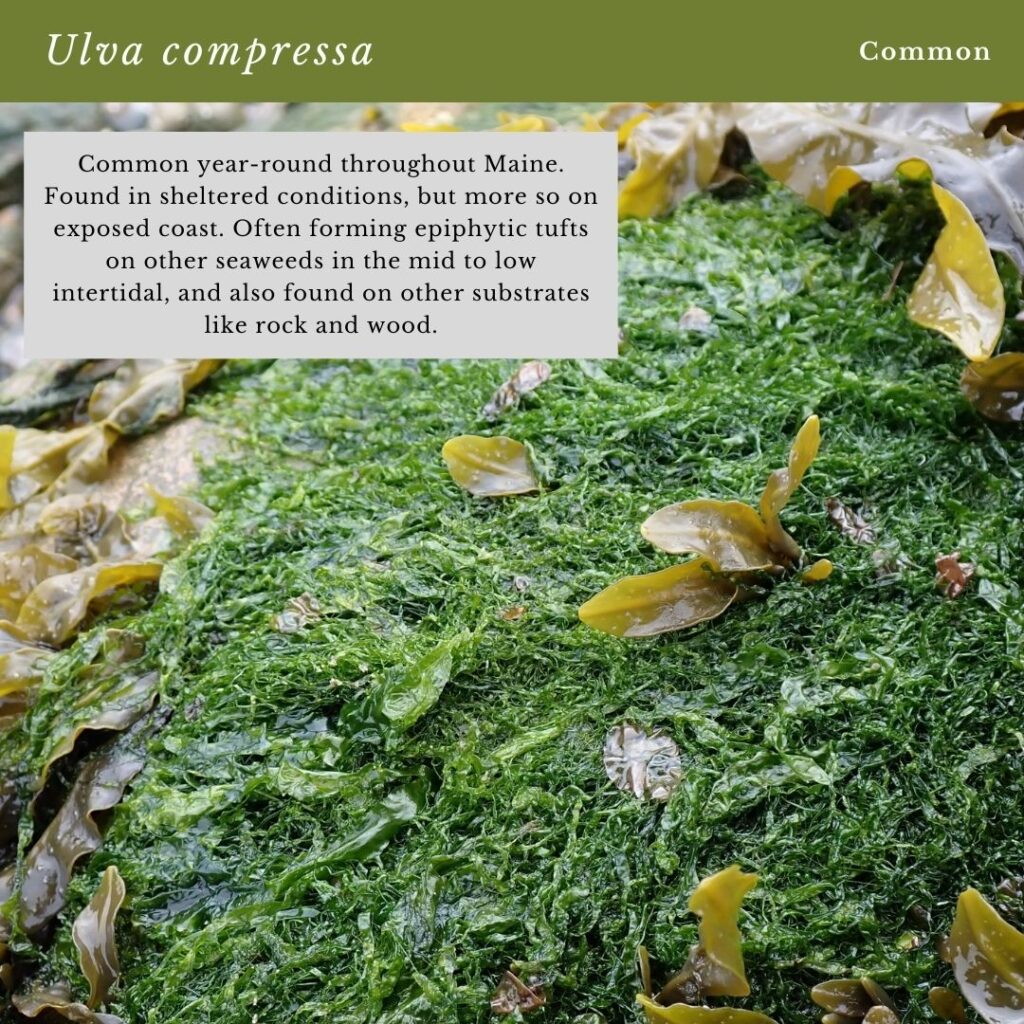 Ulva compressa

Common

Common year-round throughout Maine. Found in sheltered conditions, but more so on exposed coast. Often forming epiphytic tufts on other seaweeds in the mid to low intertidal, and also found on other substrates like rock and wood.