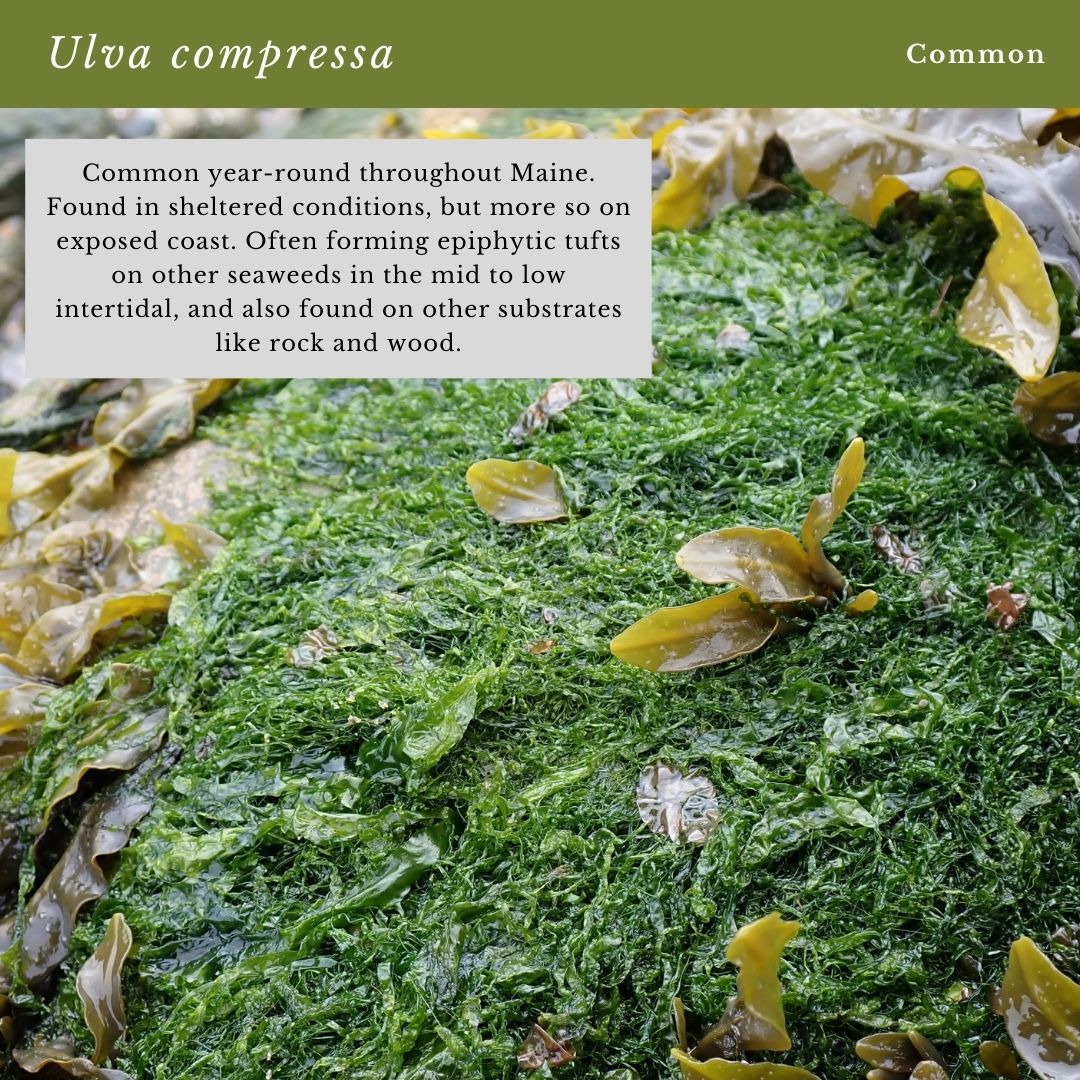 Ulva compressa

Common

Common year-round throughout Maine. Found in sheltered conditions, but more so on exposed coast. Often forming epiphytic tufts on other seaweeds in the mid to low intertidal, and also found on other substrates like rock and wood.