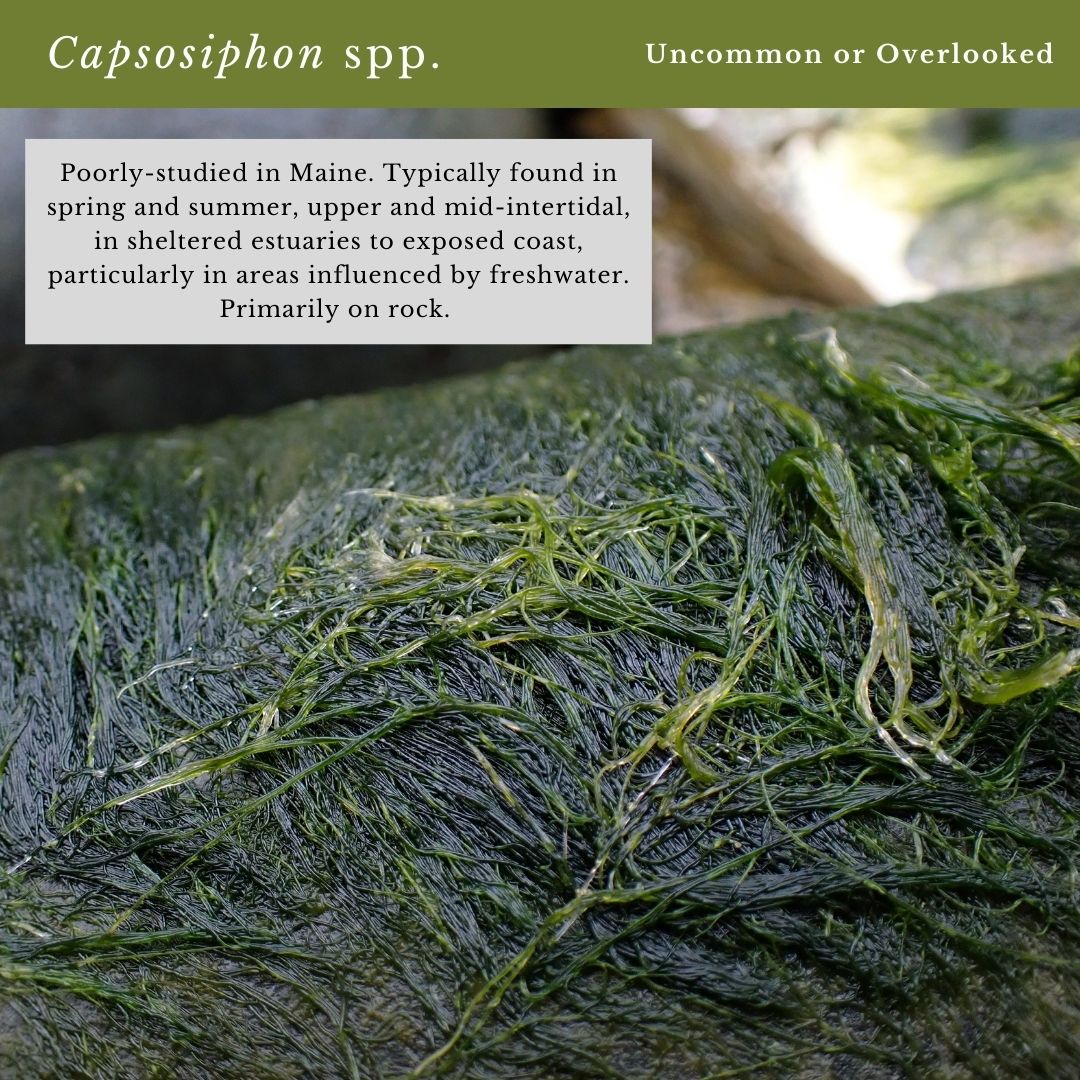 Capsosiphon spp.

Uncommon or Overlooked

Poorly-studied in Maine. Typically found in spring and summer, upper and mid-intertidal, in sheltered estuaries to exposed coast, particularly in areas influenced by freshwater. Primarily on rock.