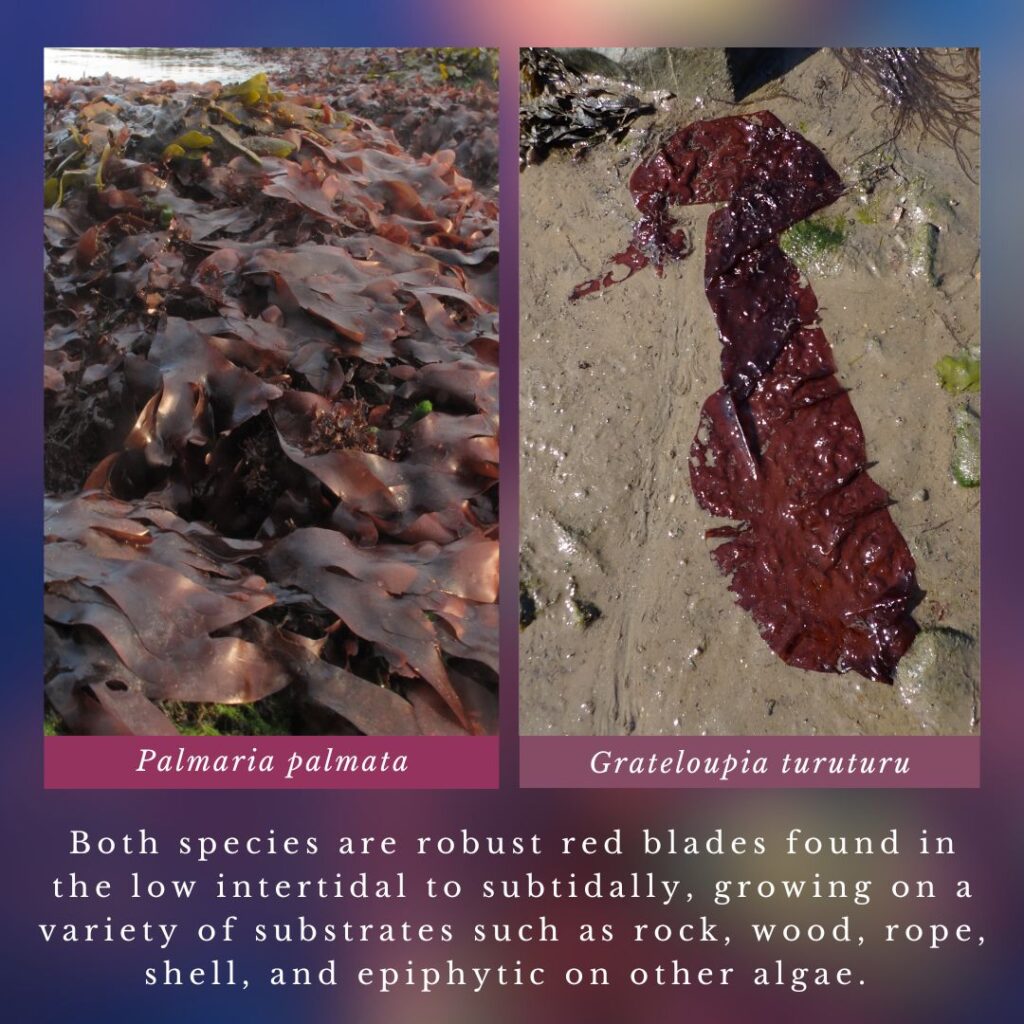 Palmaria palmata

Grateloupia turuturu

Both species are robust red blades found in the low intertidal to subtidally, growing on a variety of substrates such as rock, wood, rope, shell, and epiphytic on other algae.