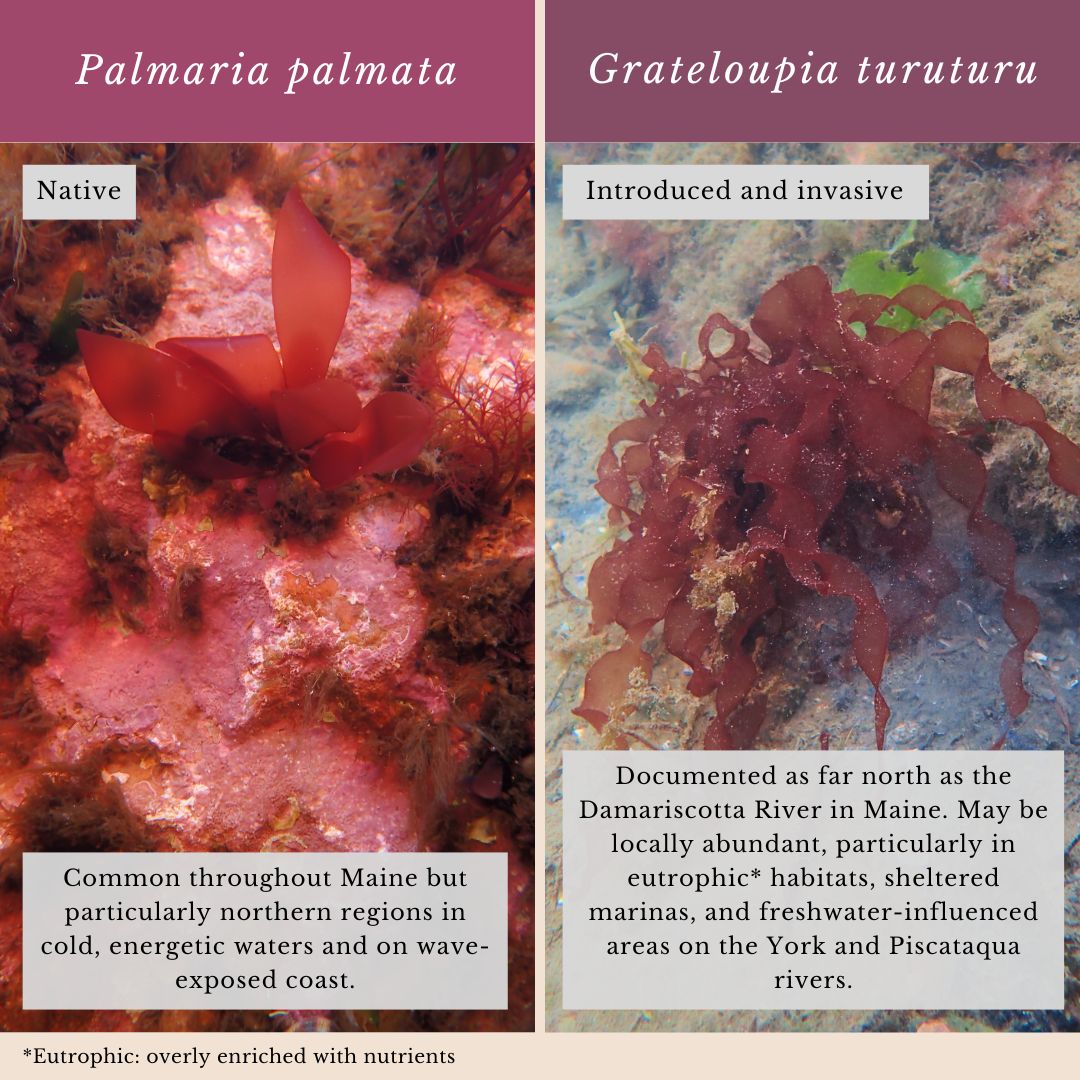 Palmaria palmata

Native

Common throughout Maine but particularly northern regions in cold, energetic waters and on wave-exposed coast.

Grateloupia turuturu

Introduced and invasive

Documented as far north as the Damariscotta River in Maine. May be locally abundant, particularly in eutrophic* habitats, sheltered marinas, and freshwater-influenced areas on the York and Piscataqua rivers.

*Eutrophic: overly enriched with nutrients