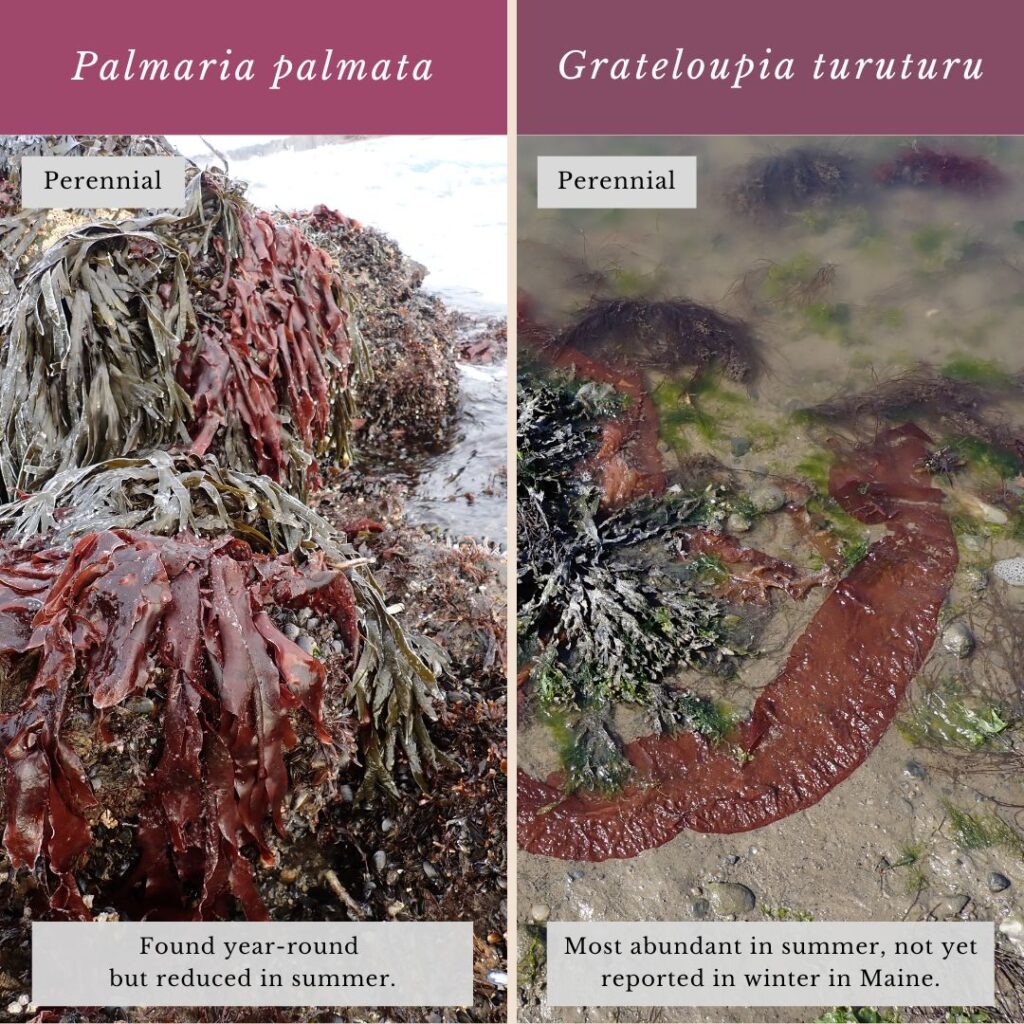 Palmaria palmata

Perennial

Found year-round but reduced in summer.

Grateloupia turuturu

Perennial

Most abundant in summer, not yet reported in winter in Maine.