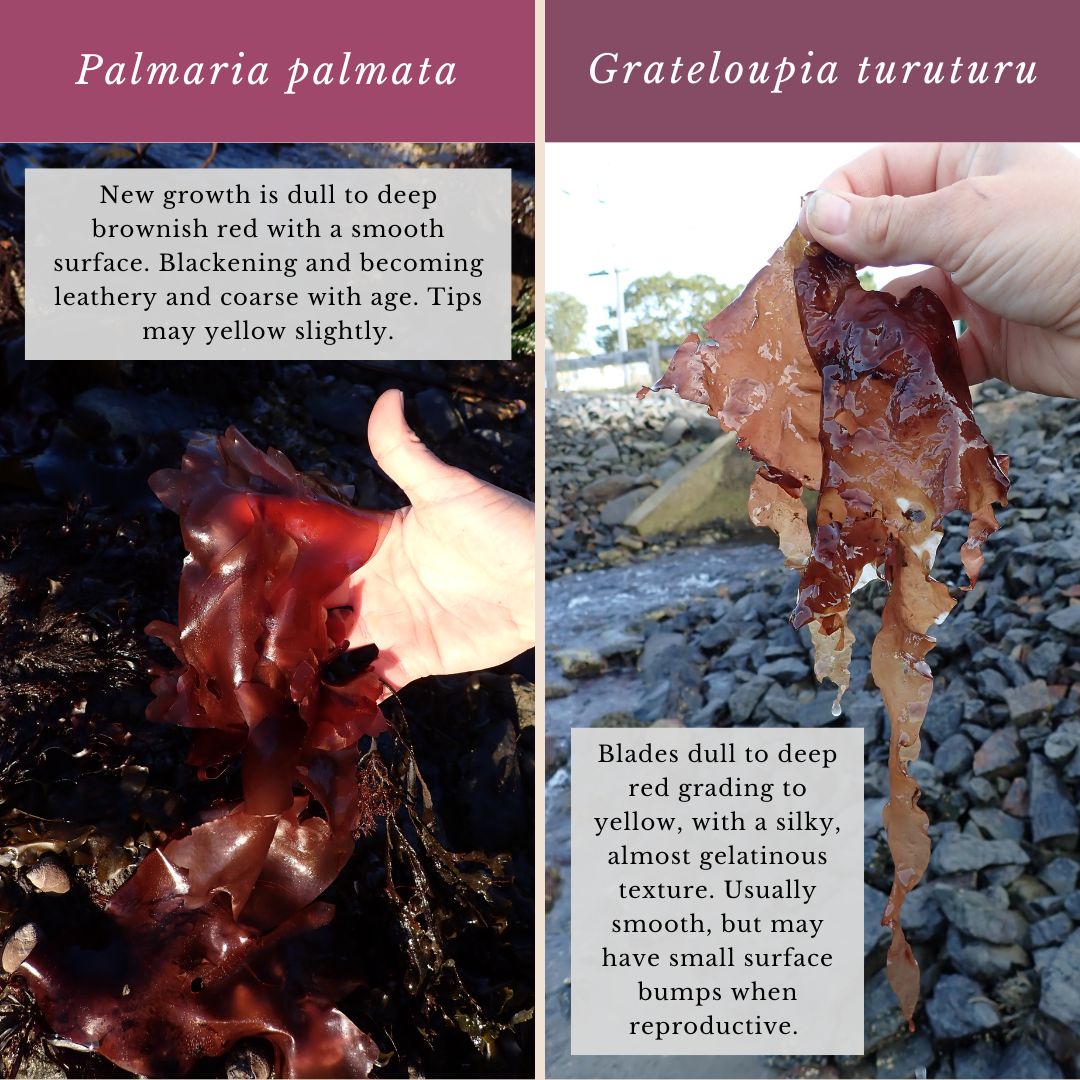 Palmaria palmata

New growth is dull to deep brownish red with a smooth surface. Blackening and becoming leathery and coarse with age. Tips may yellow slightly.

Grateloupia turuturu

Blades dull to deep red grading to yellow, with a silky, almost gelatinous texture. Usually smooth, but may have small surface bumps when reproductive.