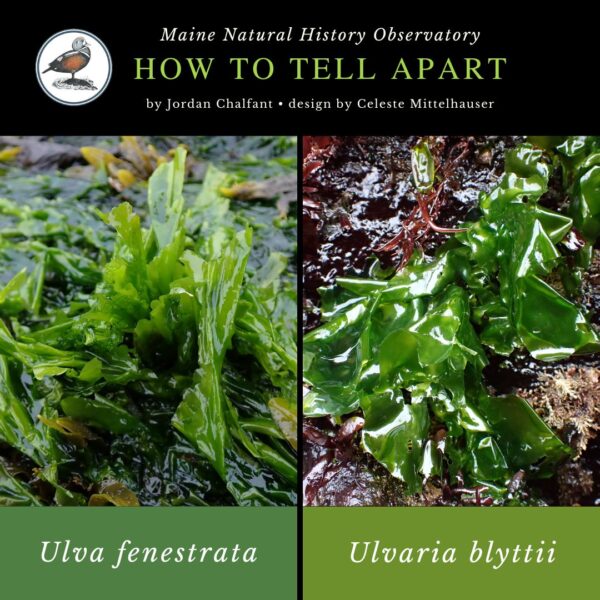 Maine Natural History Observatory

HOW TO TELL APART

by Jordan Chalfant • design by Celeste Mittelhauser

Ulva fenestrata

Ulvaria blyttii