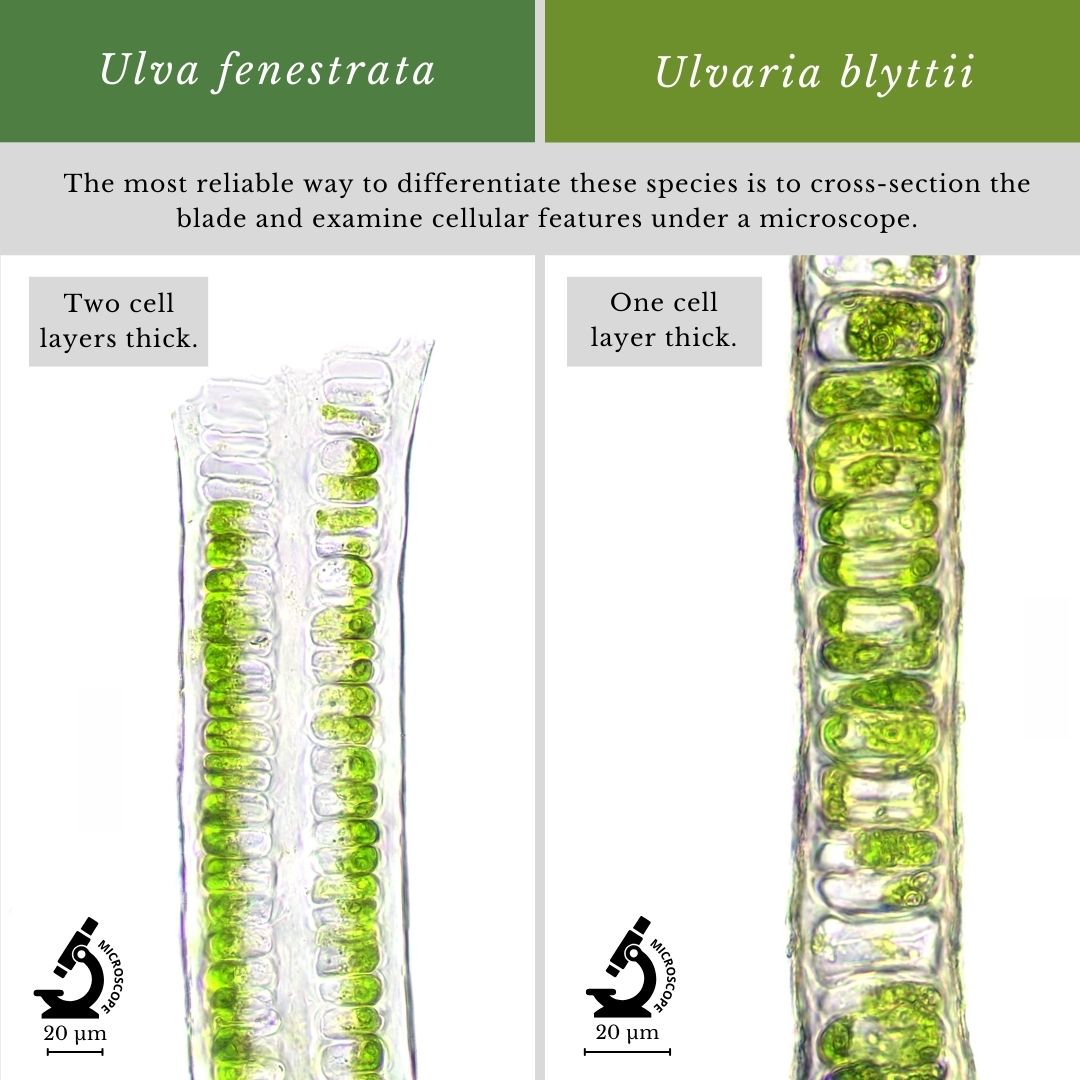 Ulva fenestrata

Ulvaria blyttii

The most reliable way to differentiate these species is to cross-section the blade and examine cellular features under a microscope.

Two cell layers thick.

MICROSCOPE

20 µm

One cell layer thick.

MICROSCOPE

20 µm