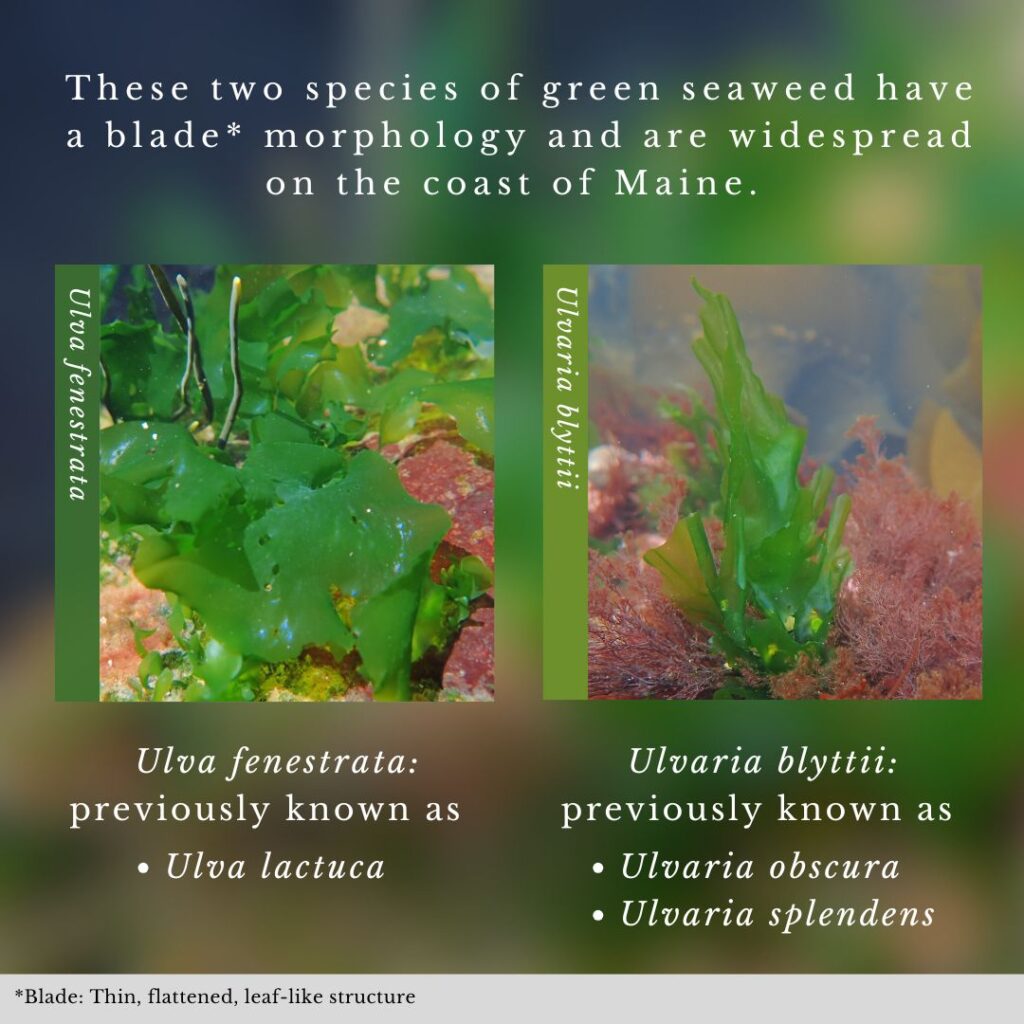 These two species of green seaweed have a blade* morphology and are widespread on the coast of Maine.

Ulva fenestrata

Ulvaria blyttii

Ulva fenestrata: previously known as

• Ulva lactuca

Ulvaria blyttii: previously known as

• Ulvaria obscura
• Ulvaria splendens

*Blade: Thin, flattened, leaf-like structure