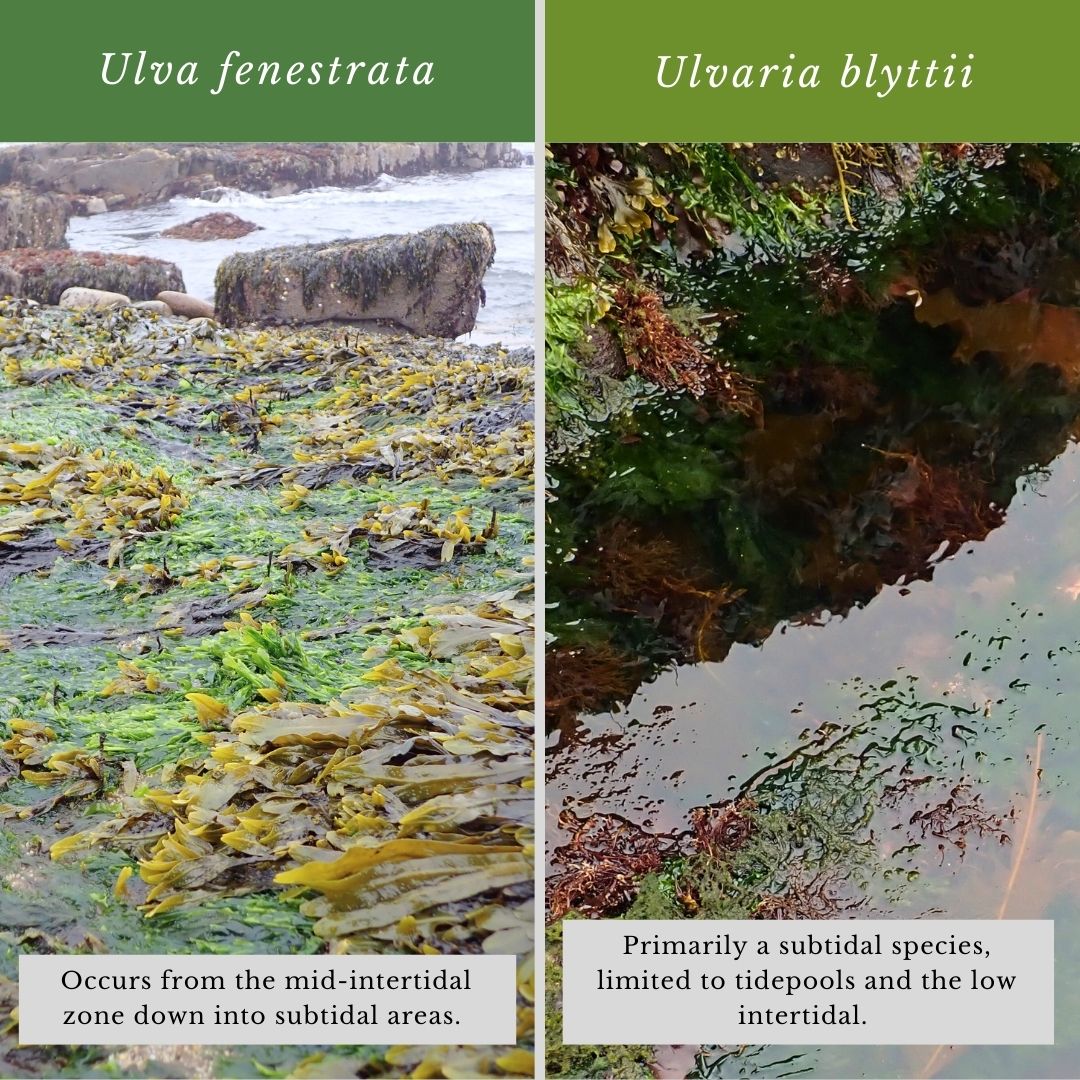 Ulva fenestrata

Occurs from the mid-intertidal zone down into subtidal areas.

Ulvaria blyttii

Primarily a subtidal species, limited to tidepools and the low intertidal.