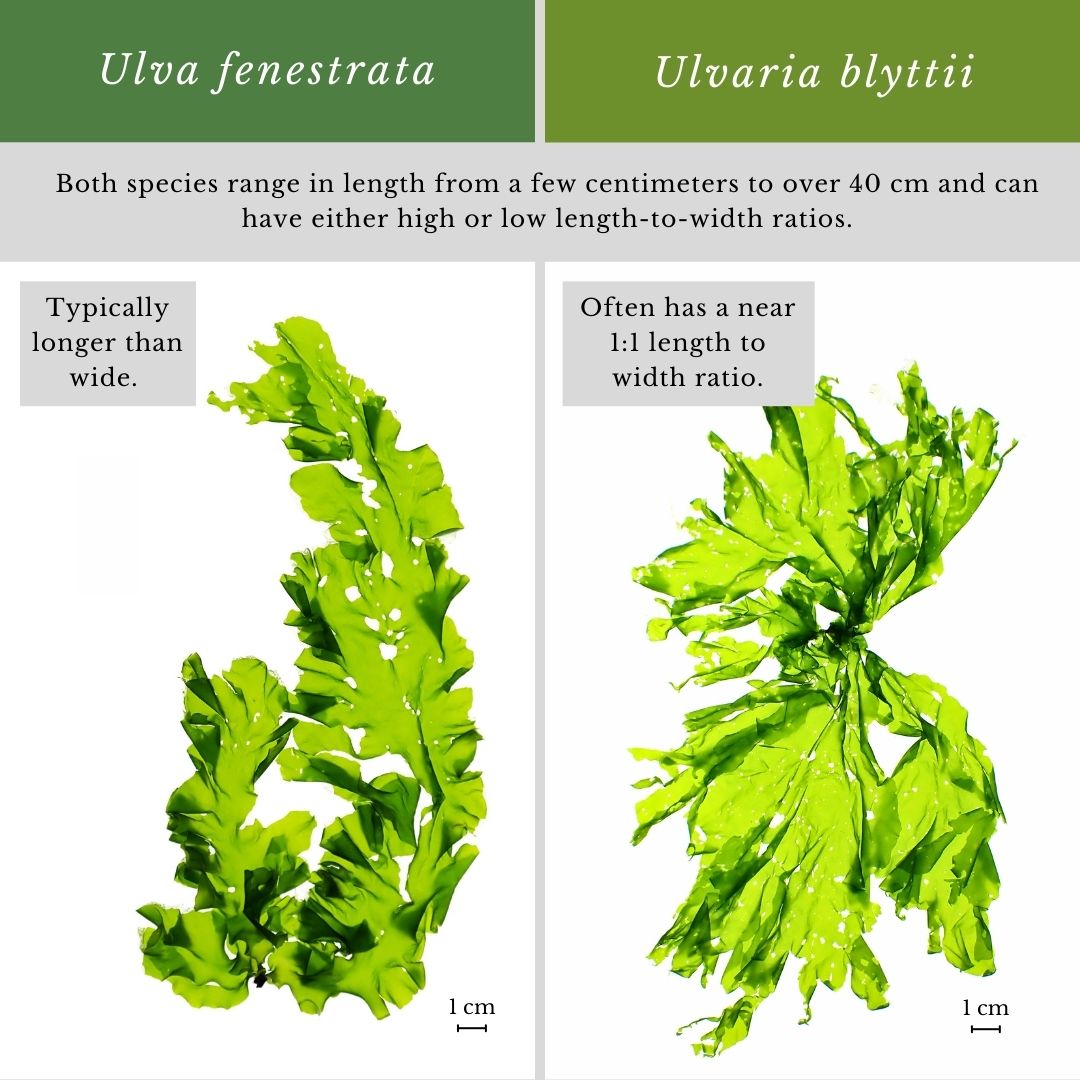 Ulva fenestrata

Ulvaria blyttii

Both species range in length from a few centimeters to over 40 cm and can have either high or low length-to-width ratios.

Typically longer than wide.

1 cm

Often has a near 1:1 length to width ratio.

1 cm