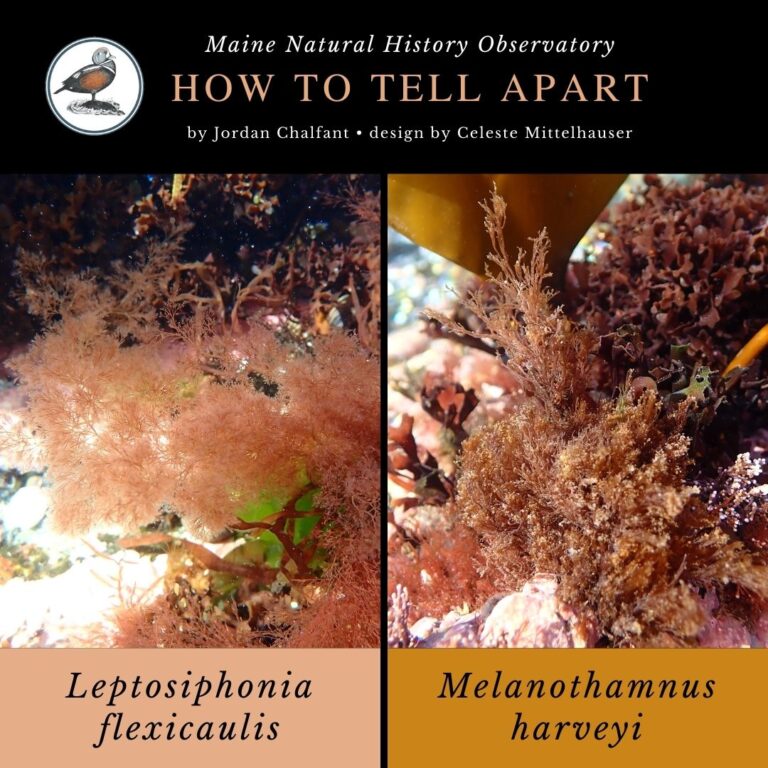 Maine Natural History Observatory

HOW TO TELL APART

by Jordan Chalfant • design by Celeste Mittelhauser

Leptosiphonia flexicaulis

Melanothamnus harveyi