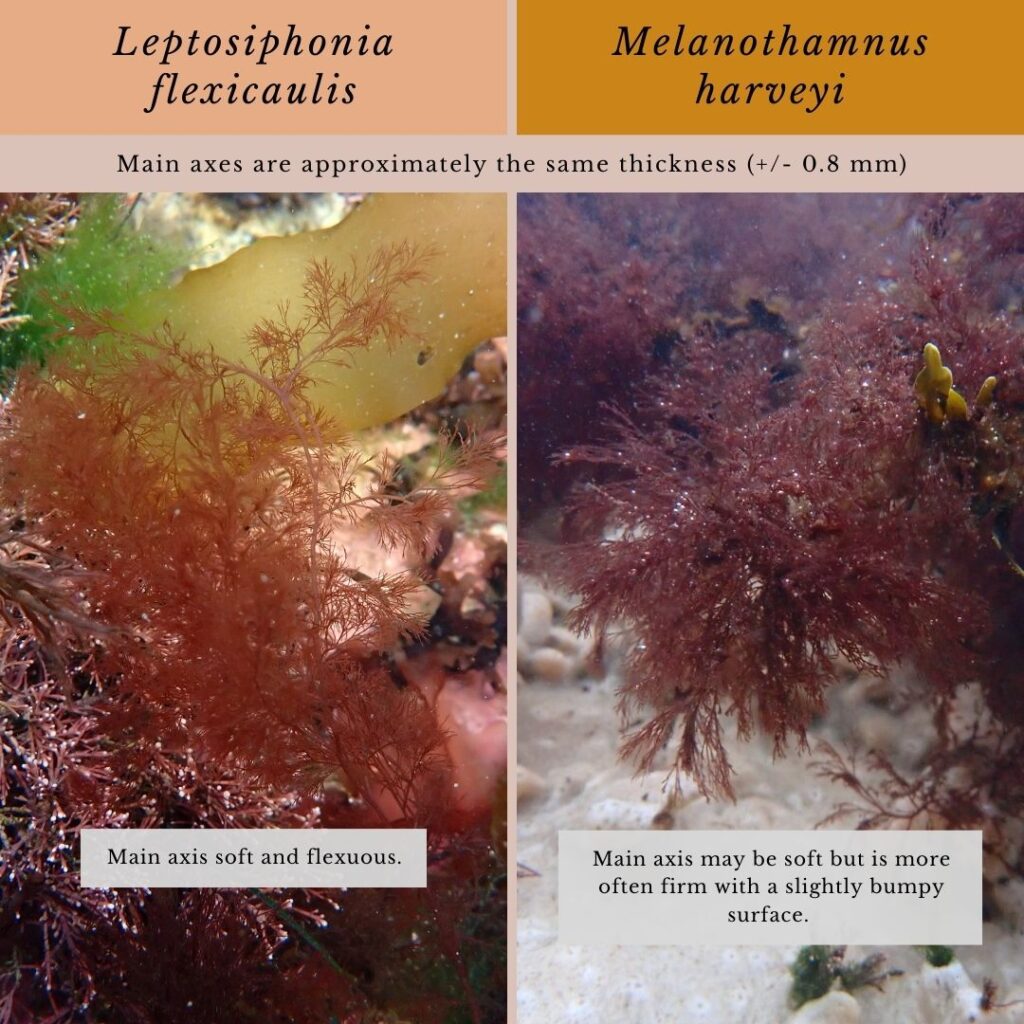 Leptosiphonia flexicaulis

Melanothamnus harveyi

Main axes are approximately the same thickness (+/- 0.8 mm)

Main axis soft and flexuous.

Main axis may be soft but is more often firm with a slightly bumpy surface.