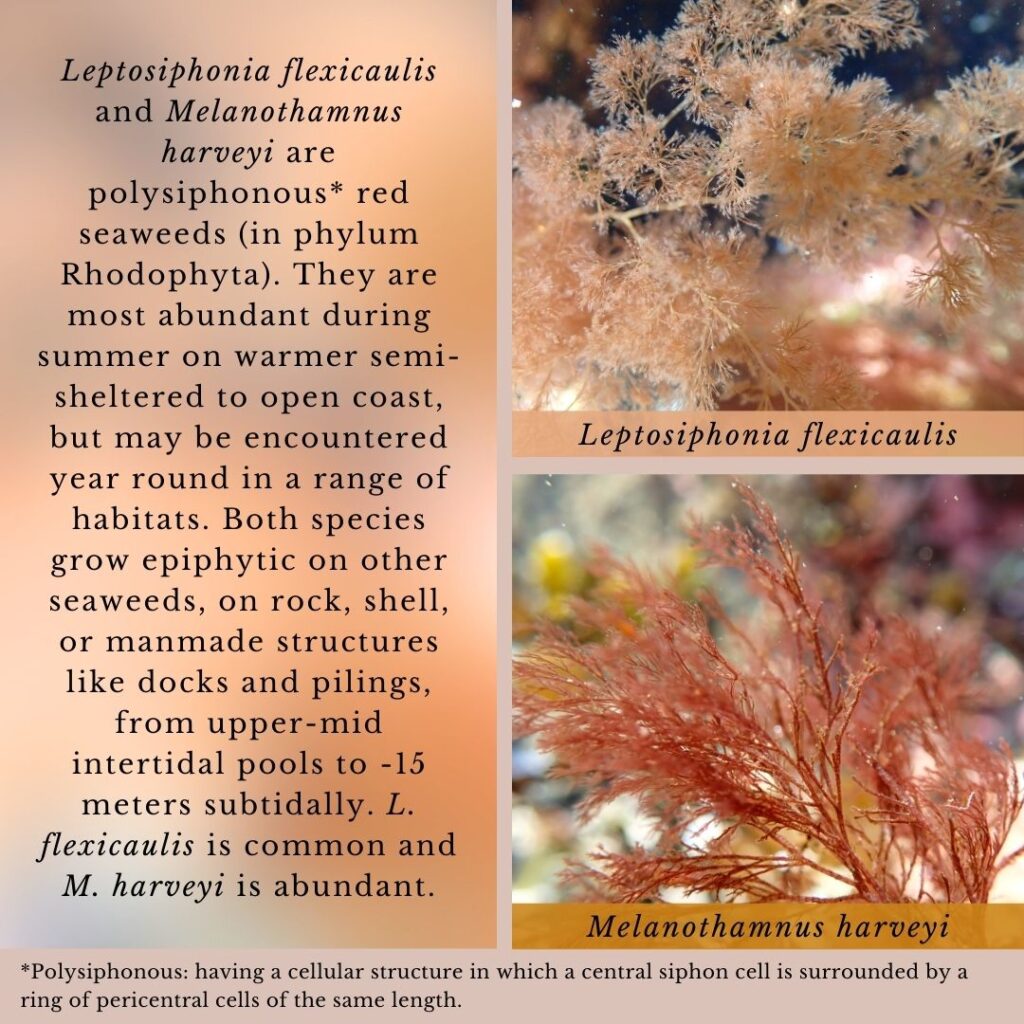 Leptosiphonia flexicaulis and Melanothamnus harveyi are polysiphonous* red seaweeds (in phylum Rhodophyta). They are most abundant during summer on warmer semi-sheltered to open coast, but may be encountered year round in a range of habitats. Both species grow epiphytic on other seaweeds, on rock, shell, or manmade structures like docks and pilings, from upper-mid intertidal pools to -15 meters subtidally. L. flexicaulis is common and M. harveyi is abundant.

Leptosiphonia flexicaulis

Melanothamnus harveyi

*Polysiphonous: having a cellular structure in which a central siphon cell is surrounded by a ring of pericentral cells of the same length.