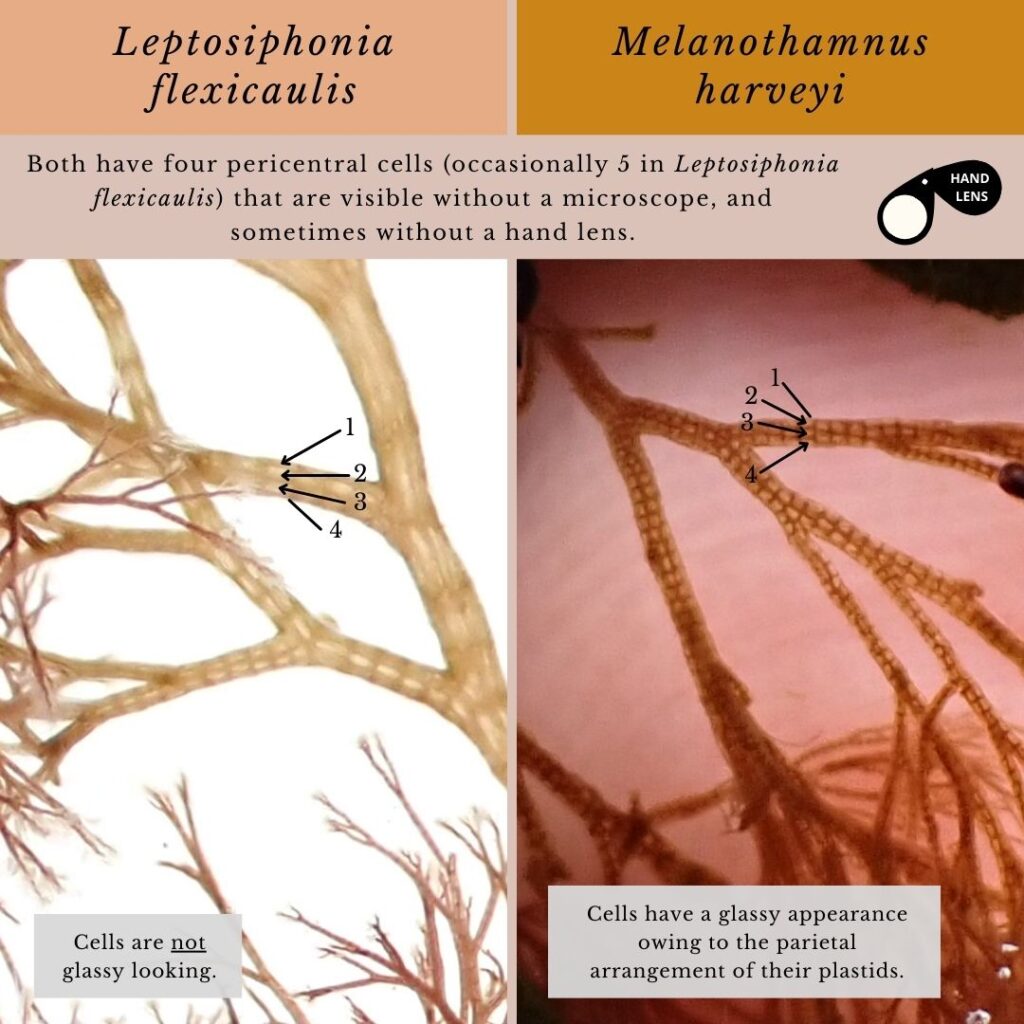 Leptosiphonia flexicaulis

Melanothamnus harveyi

Both have four pericentral cells (occasionally 5 in Leptosiphonia flexicaulis) that are visible without a microscope, and sometimes without a hand lens.

HAND LENS

1
2
3
4

1
2
3
4

Cells are not glassy looking.

Cells have a glassy appearance owing to the parietal arrangement of their plastids.