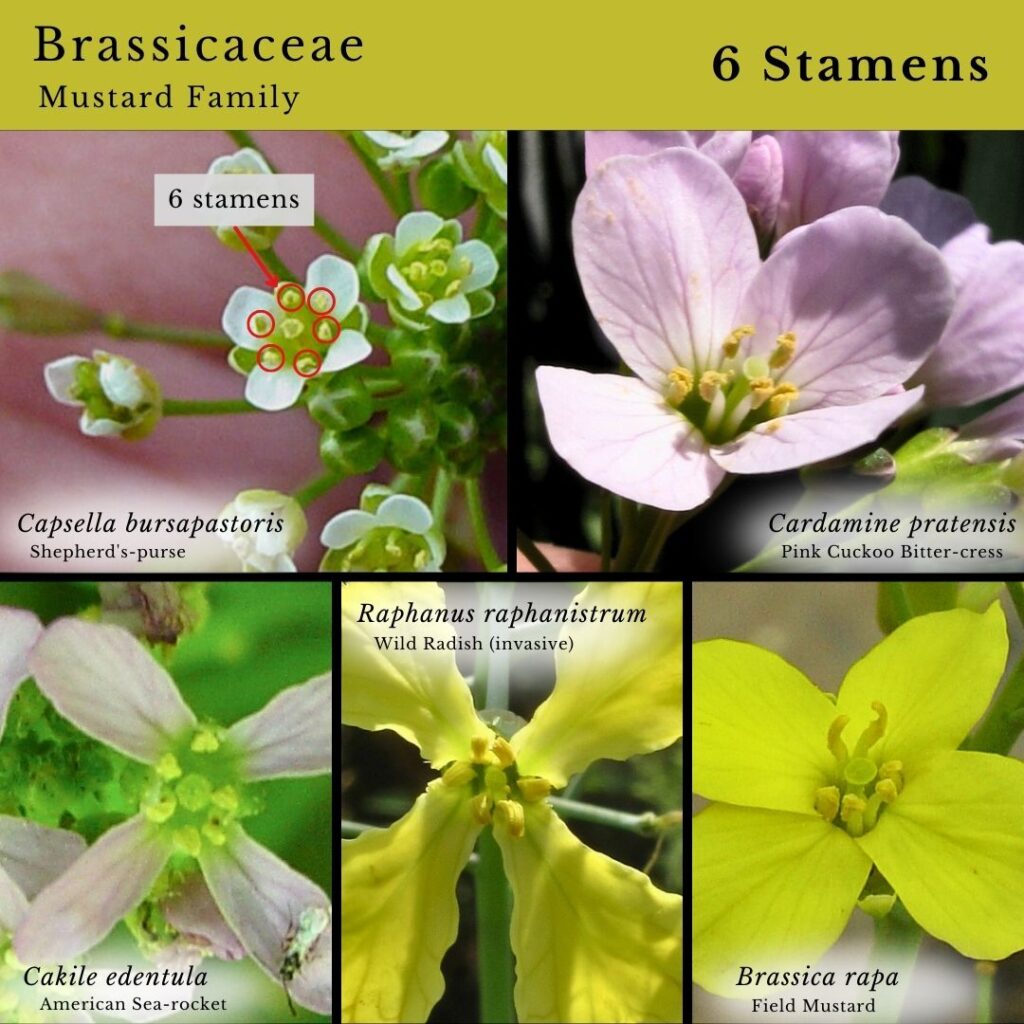 Brassicaceae
Mustard Family

6 Stamens

6 stamens

Capsella bursapastoris
Shepherd's-purse

Cardamine pratensis
Pink Cuckoo Bitter-cress

Cakile edentula
American Sea-rocket

Raphanus raphanistrum
Wild Radish (invasive)

Brassica rapa
Field Mustard