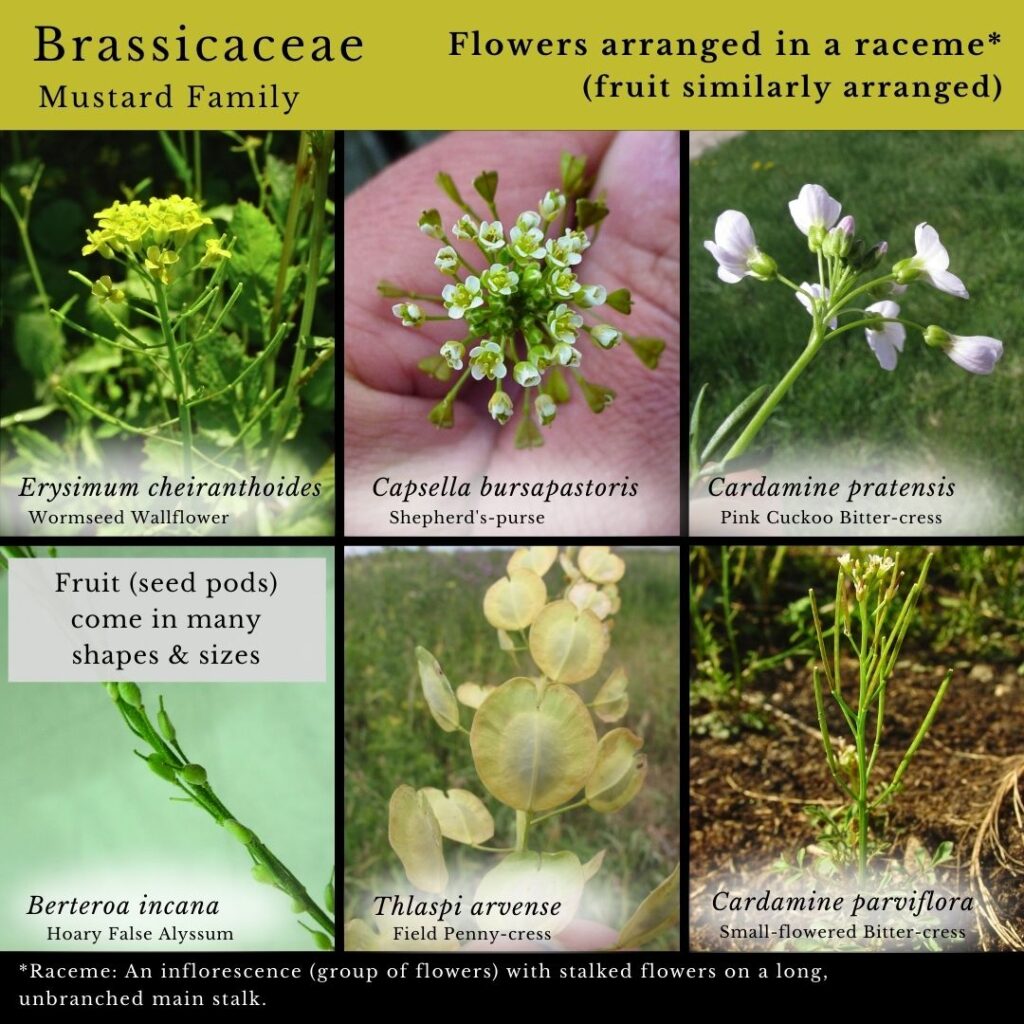 Brassicaceae
Mustard Family

Flowers arranged in a raceme* (fruit similarly arranged)

Erysimum cheiranthoides
Wormseed Wallflower

Capsella bursapastoris
Shepherd's-purse

Cardamine pratensis
Pink Cuckoo Bitter-cress

Fruit (seed pods) come in many shapes & sizes

Berteroa incana
Hoary False Alyssum

Thlaspi arvense
Field Penny-cress

Cardamine parviflora
Small-flowered Bitter-cress

*Raceme: An inflorescence (group of flowers) with stalked flowers on a long, unbranched main stalk.