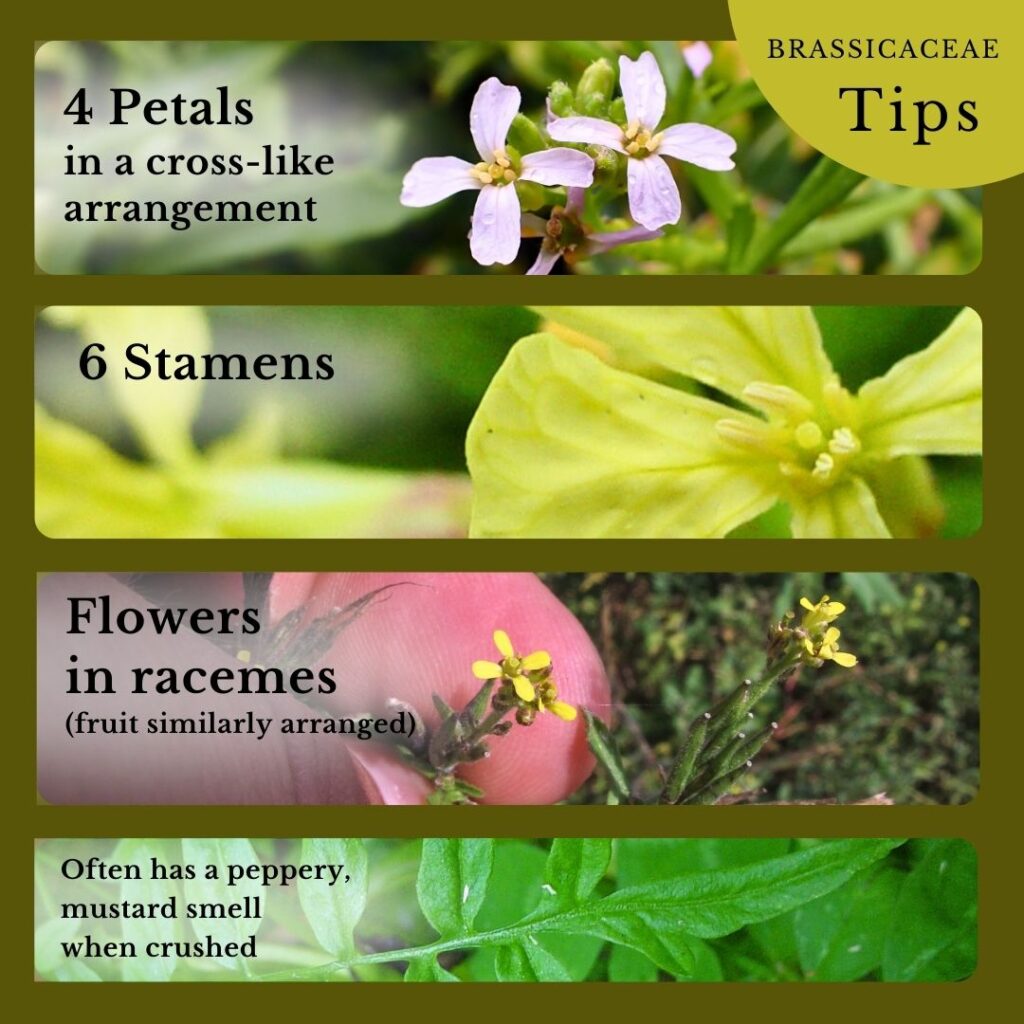 BRASSICACEAE
Tips

4 Petals
in a cross-like arrangement

6 Stamens

Flowers in racemes
(fruit similarly arranged)

Often has a peppery, mustard smell when crushed